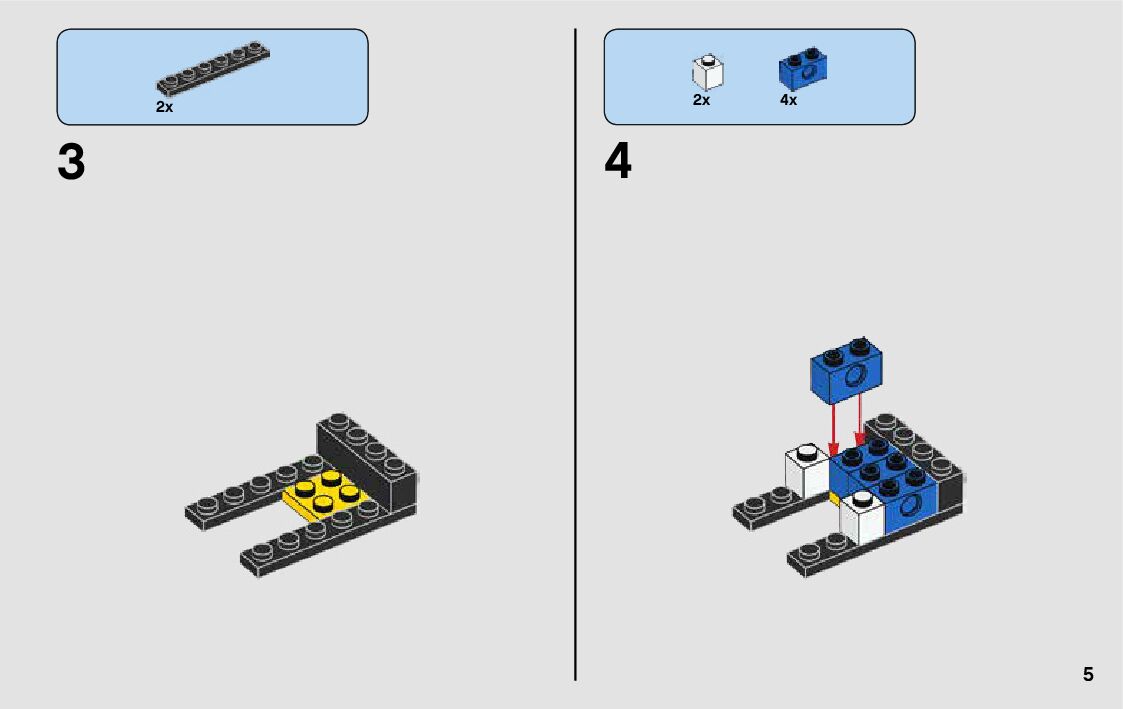 2x

3

2x 4x

4

5