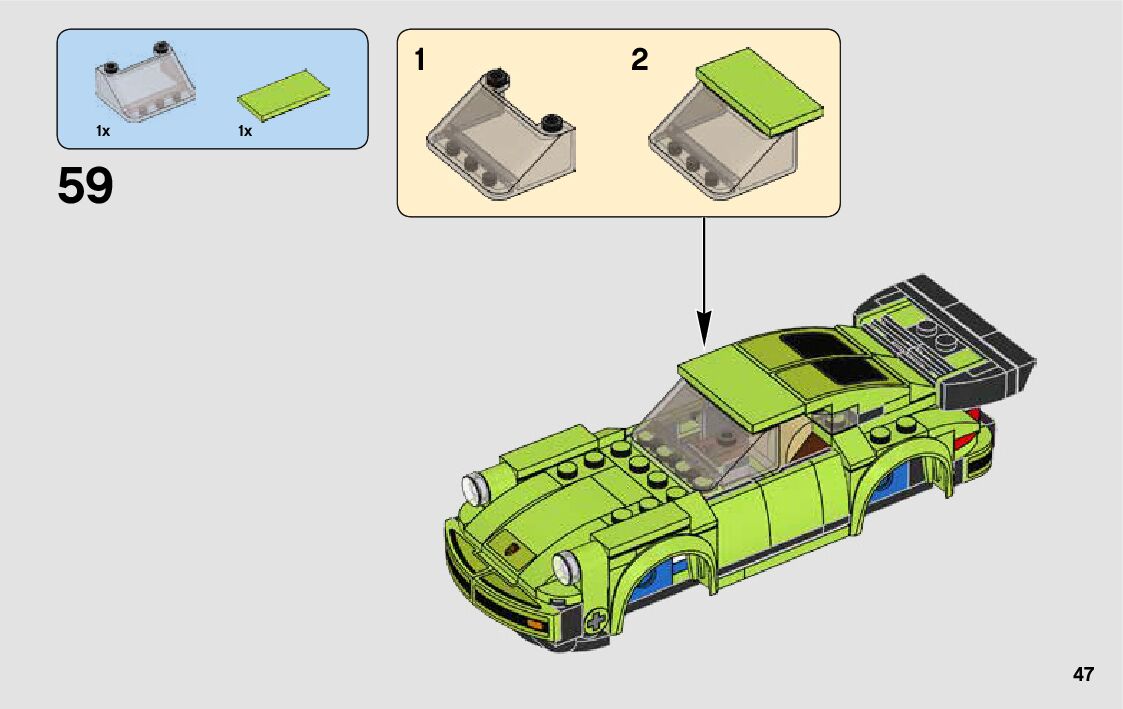 1x
1x

59

1

2

47