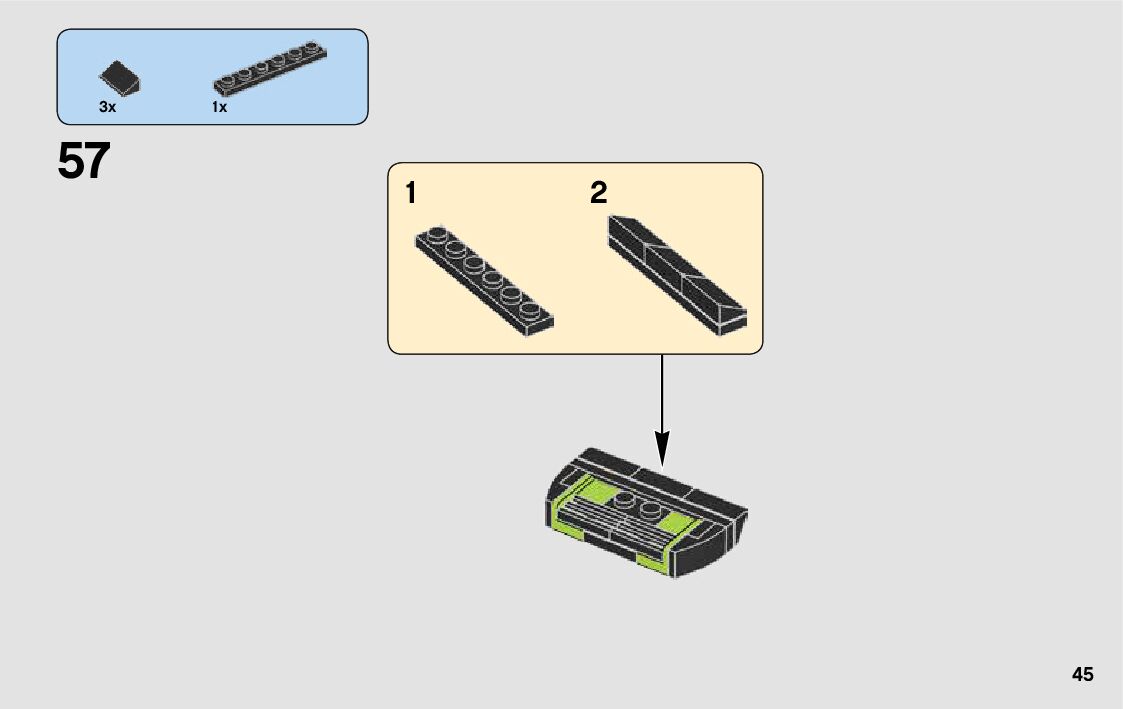 3x
1x

57

1
2

45