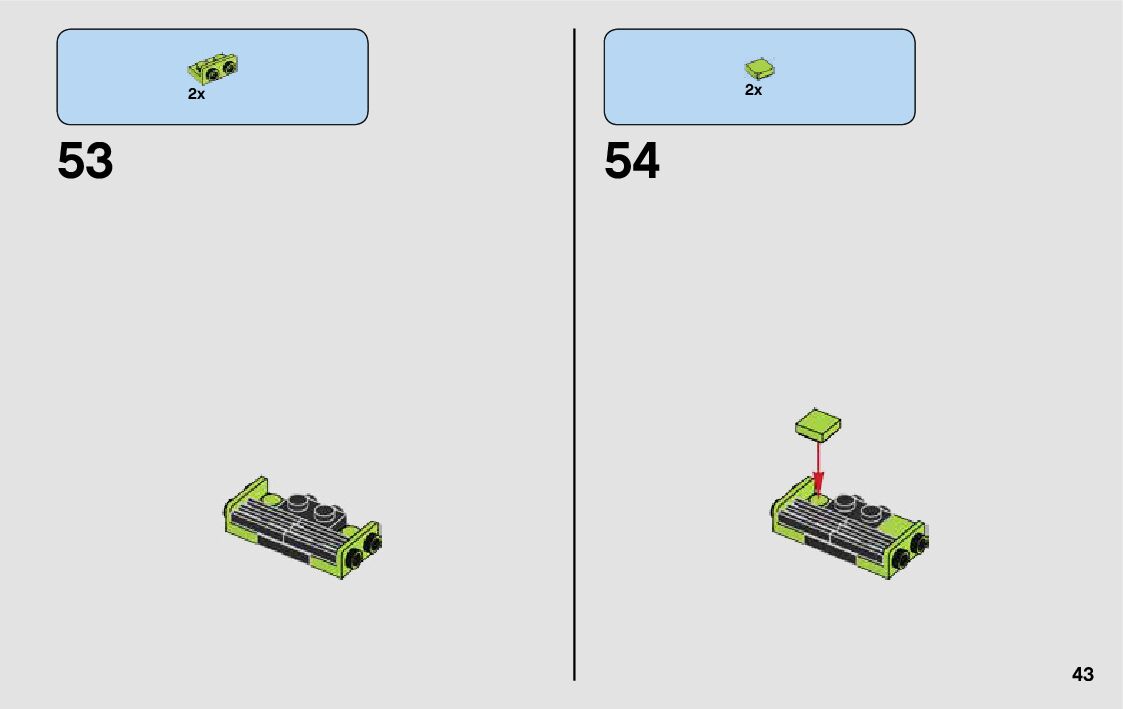 2x

53

2x

54

43