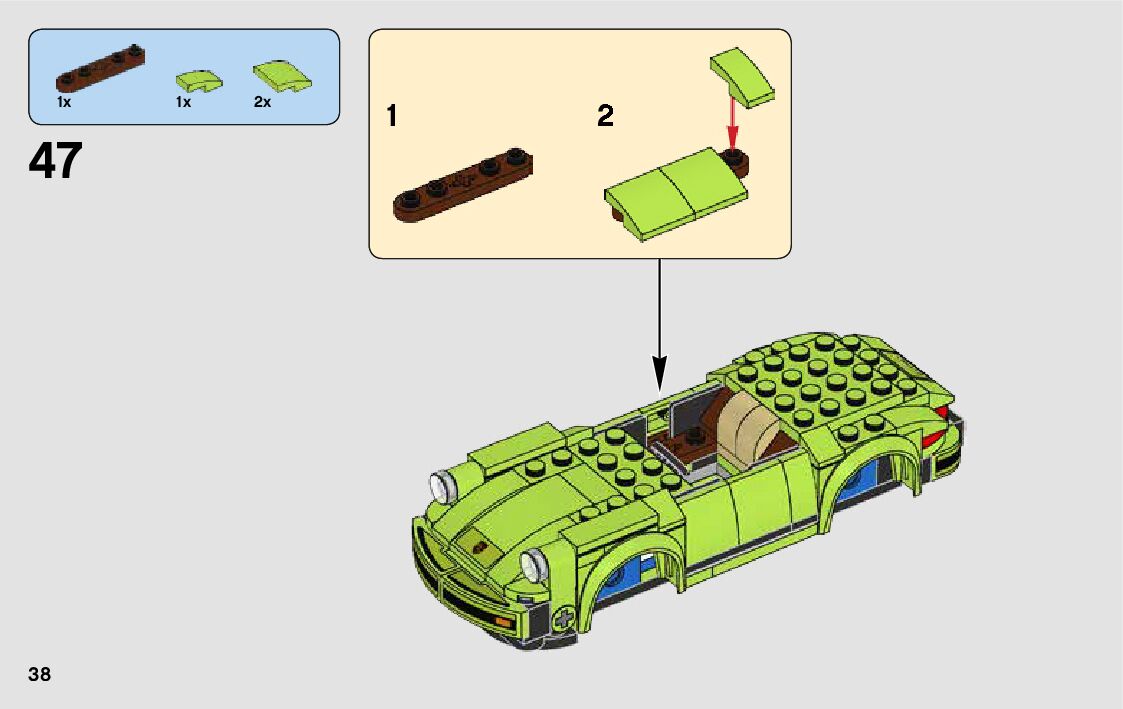 1x 1x 2x

47

1

2

38