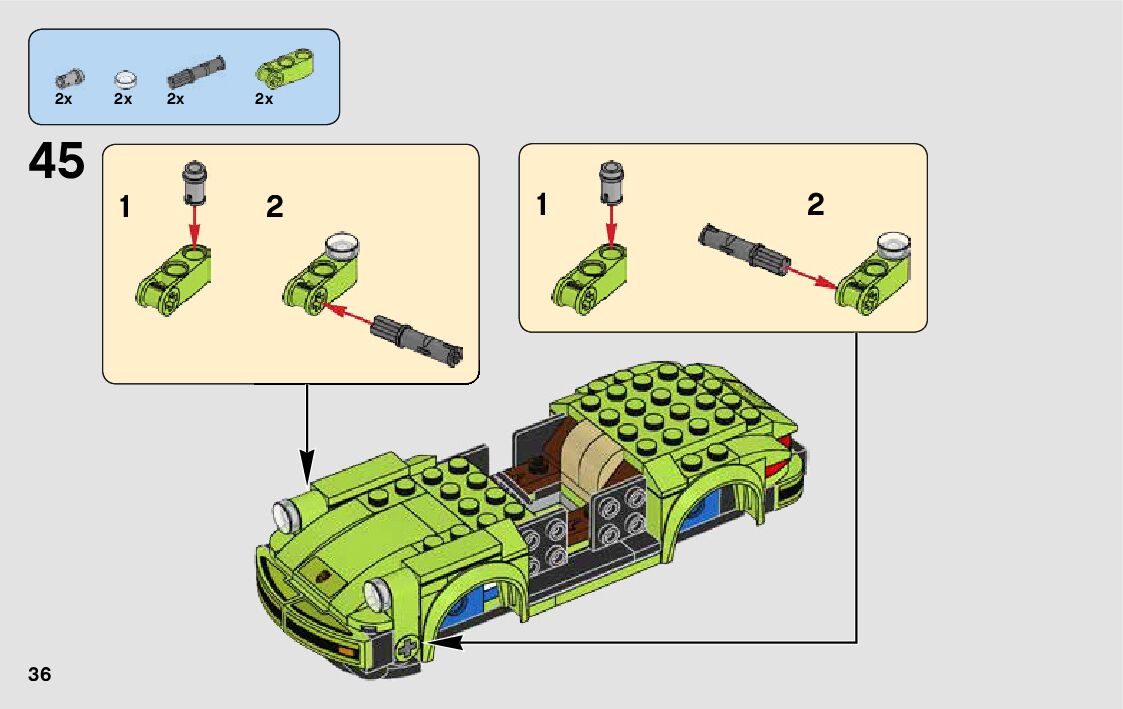 2x 2x 2x 2x

45

1 2

1 2

36