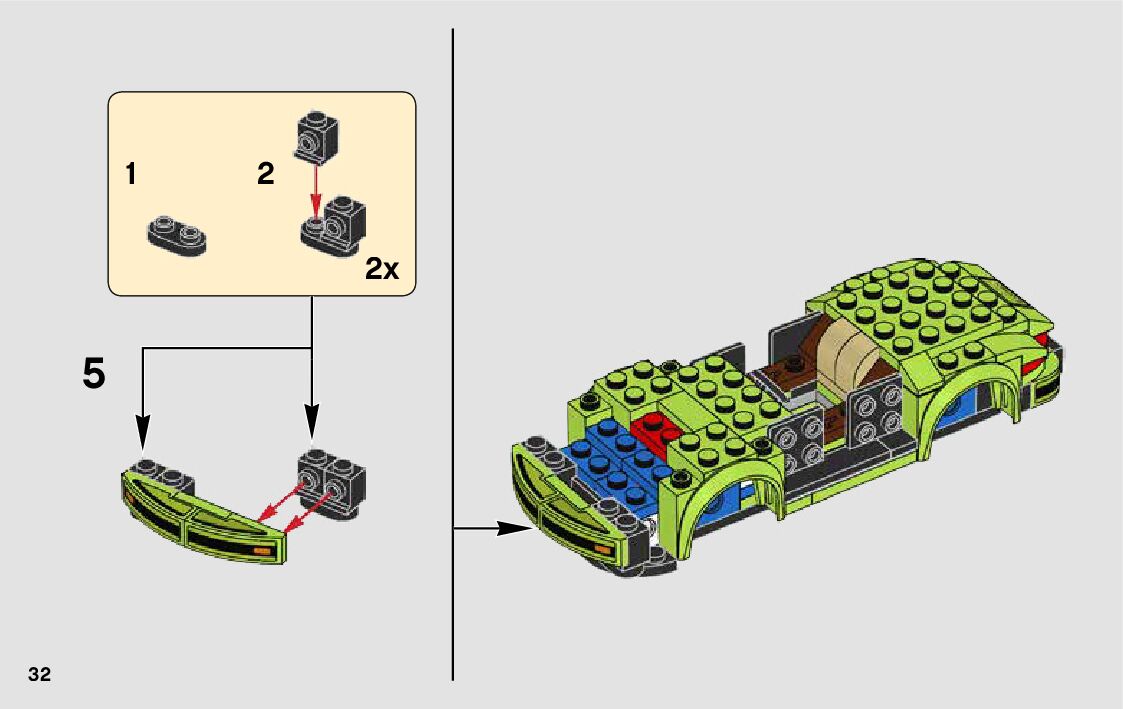 1

2

2x

5

32