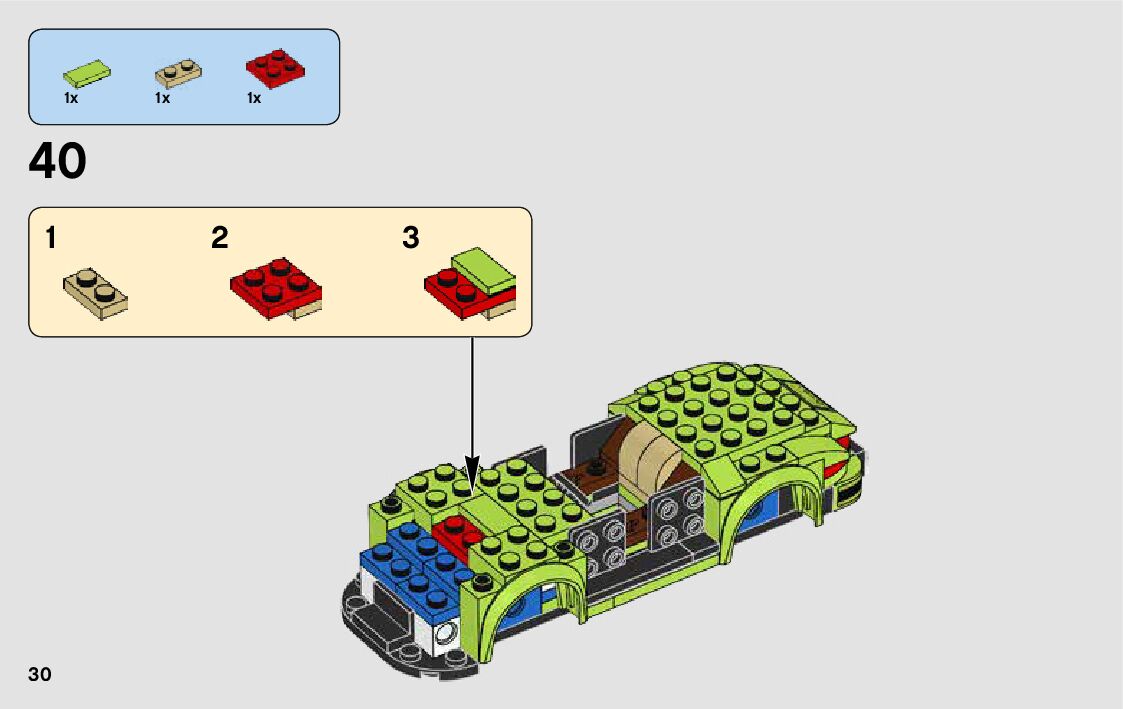 1x 1x 1x

40

1

2

3

30