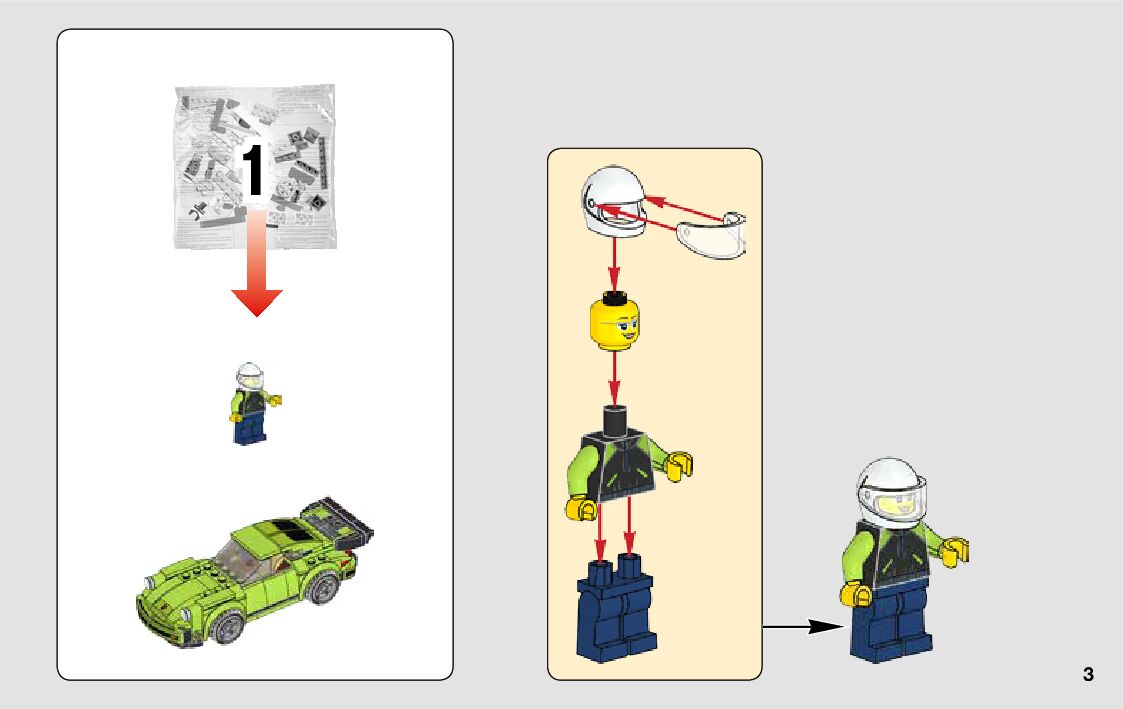 1

3