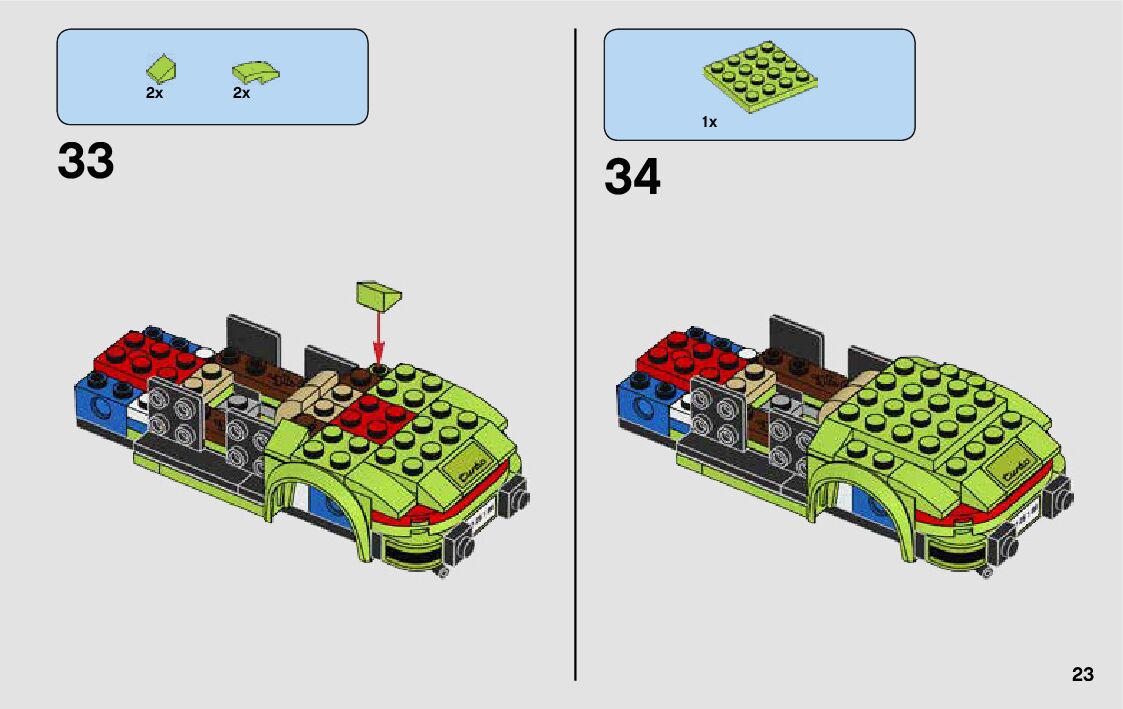 2x
2x

33

1x

34

23