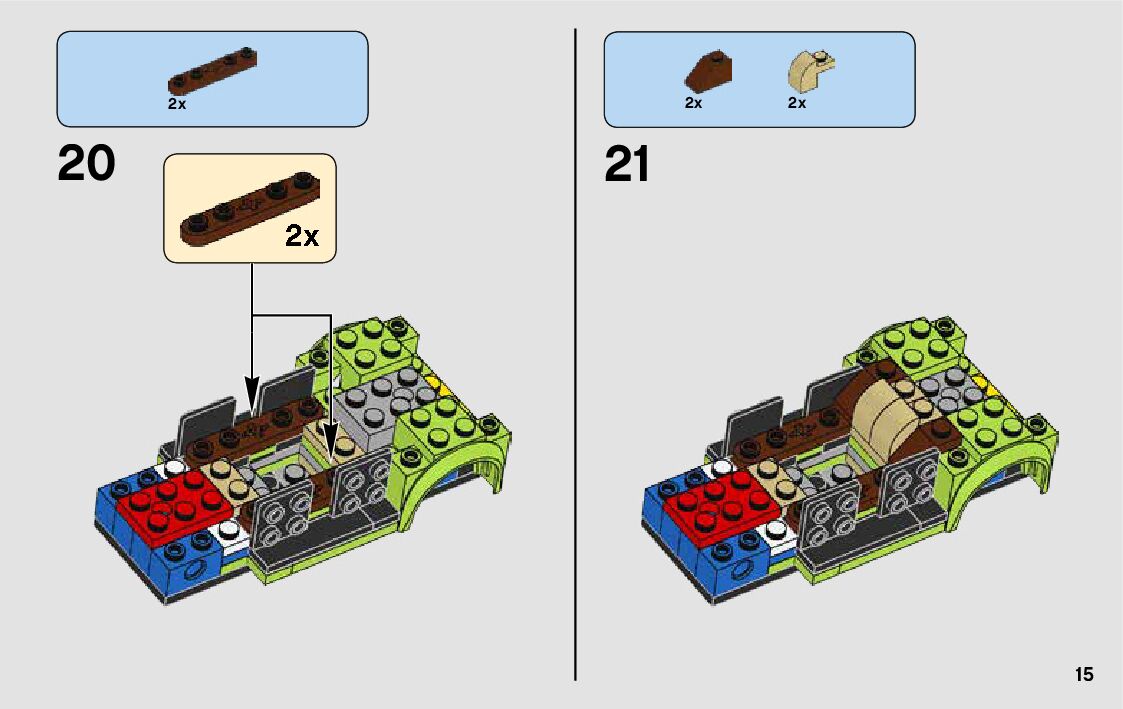 2x

20

2x

2x 2x

21

15