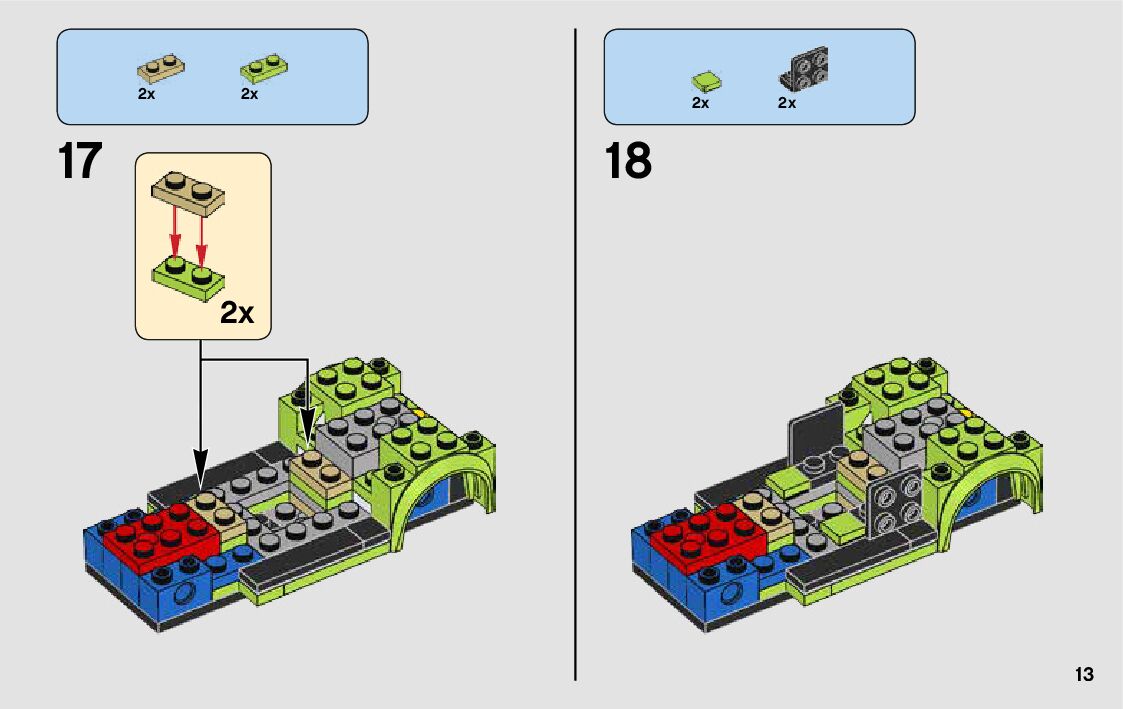 2x 2x

17

2x

2x 2x

18

13