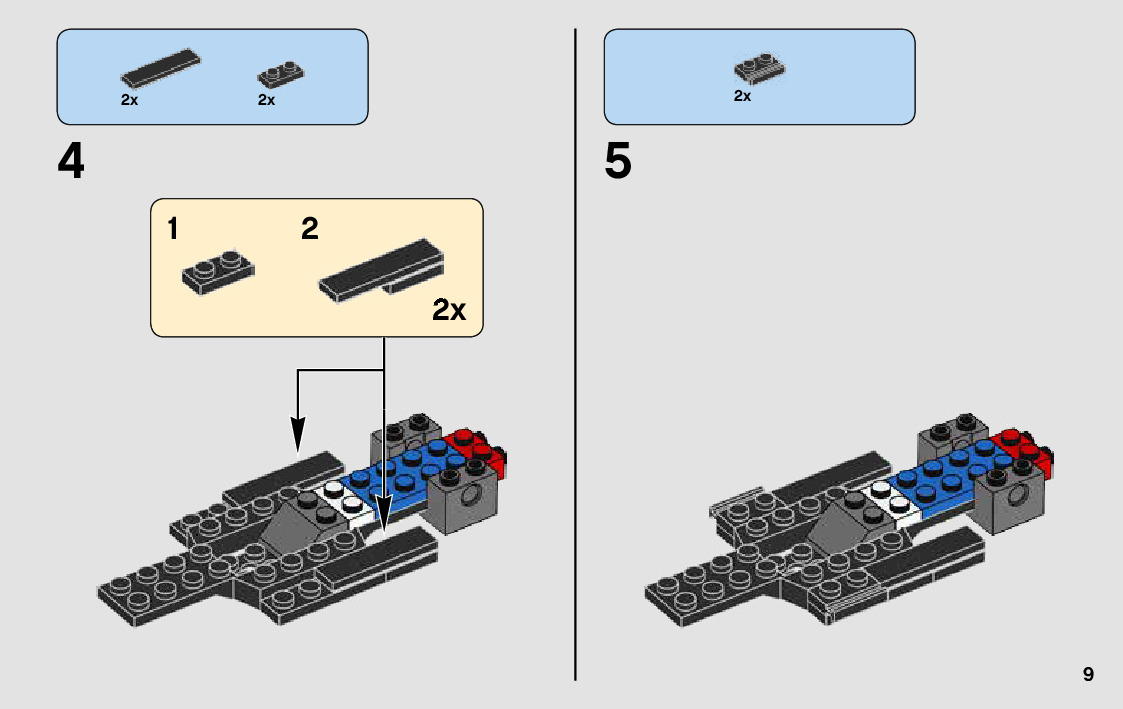 2x 2x

4

1 2

2x

2x

5

9