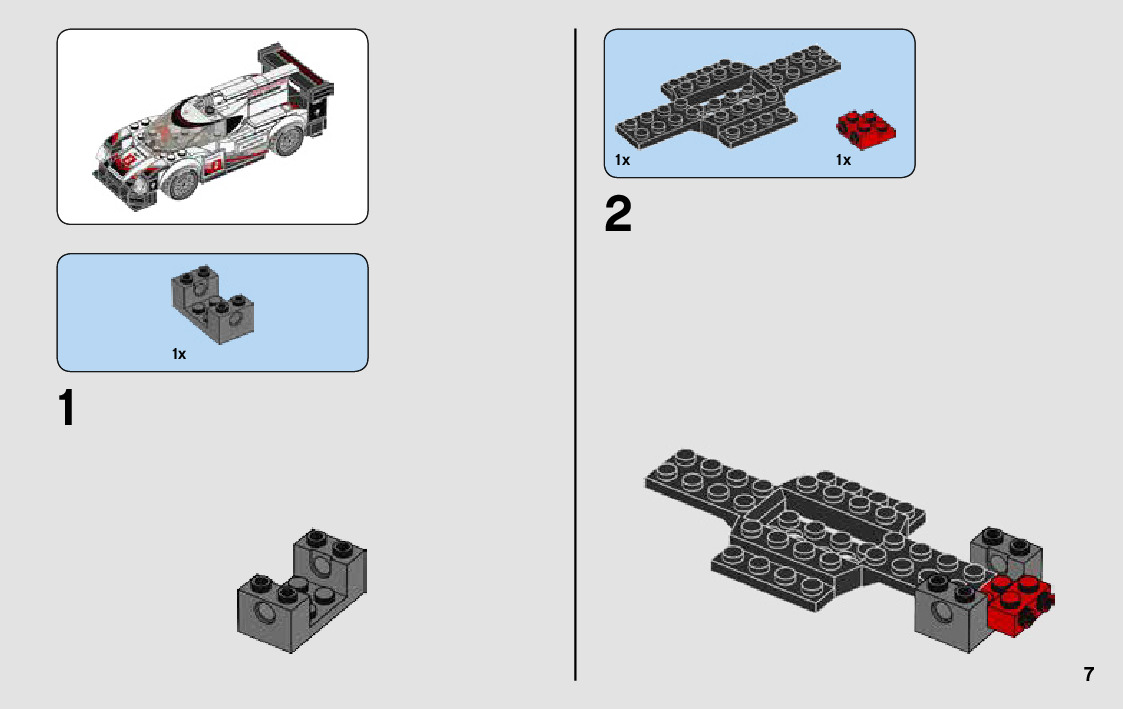 1x

1

1x

1x

2

7