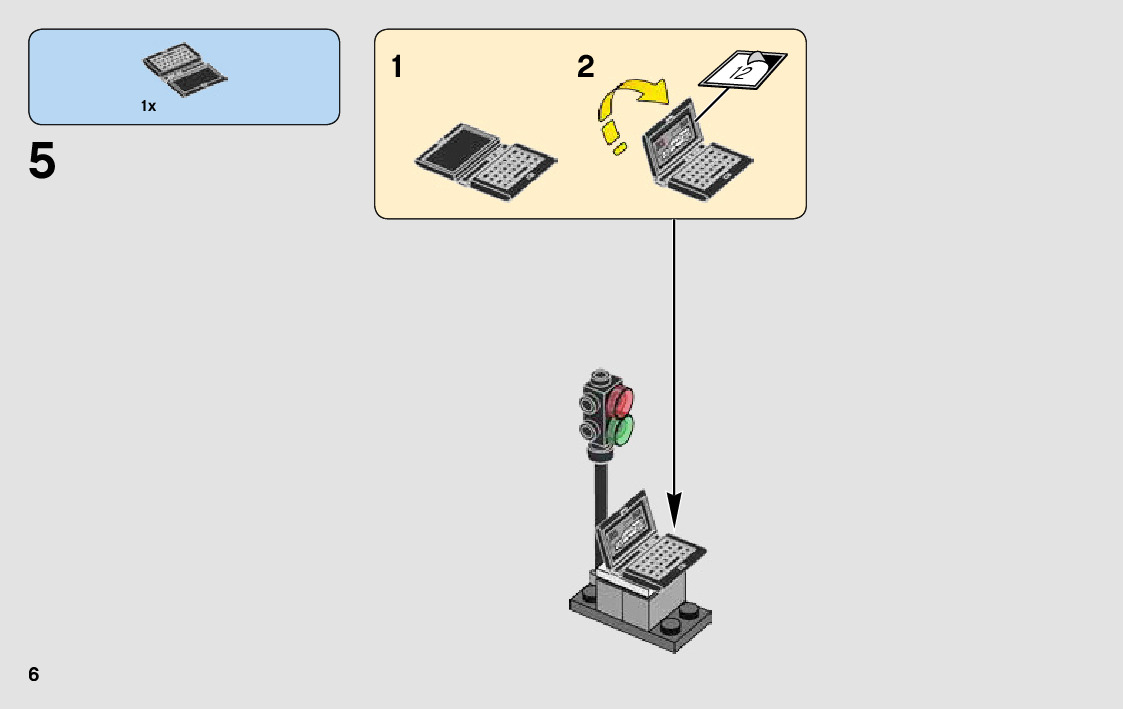 1x

5

1

2

12

6