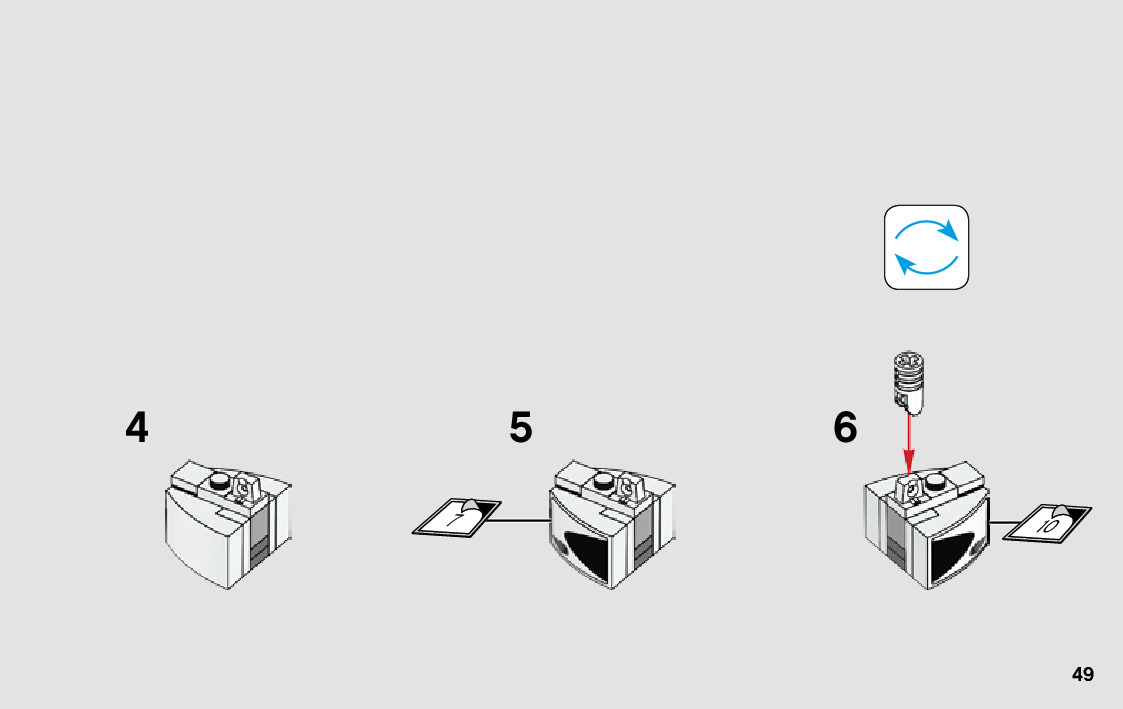 4

5

7

6

10

49