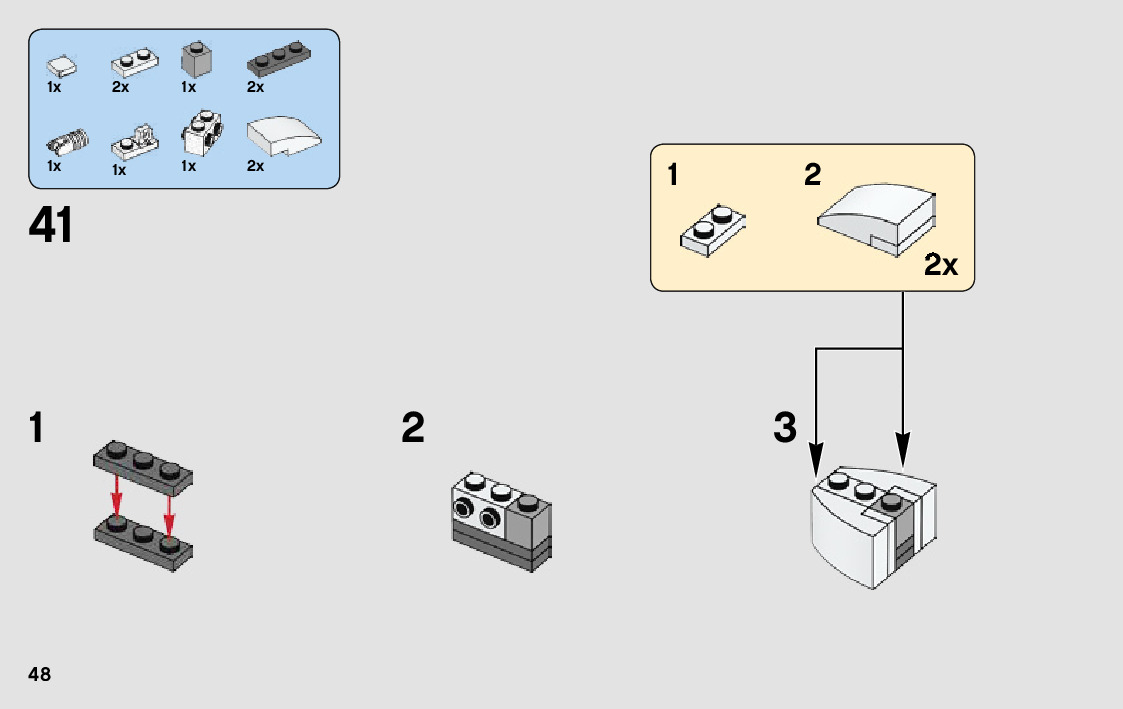 1x 2x 1x 2x

1x 1x 1x 2x

41

1 2

2x

1

2

3

48