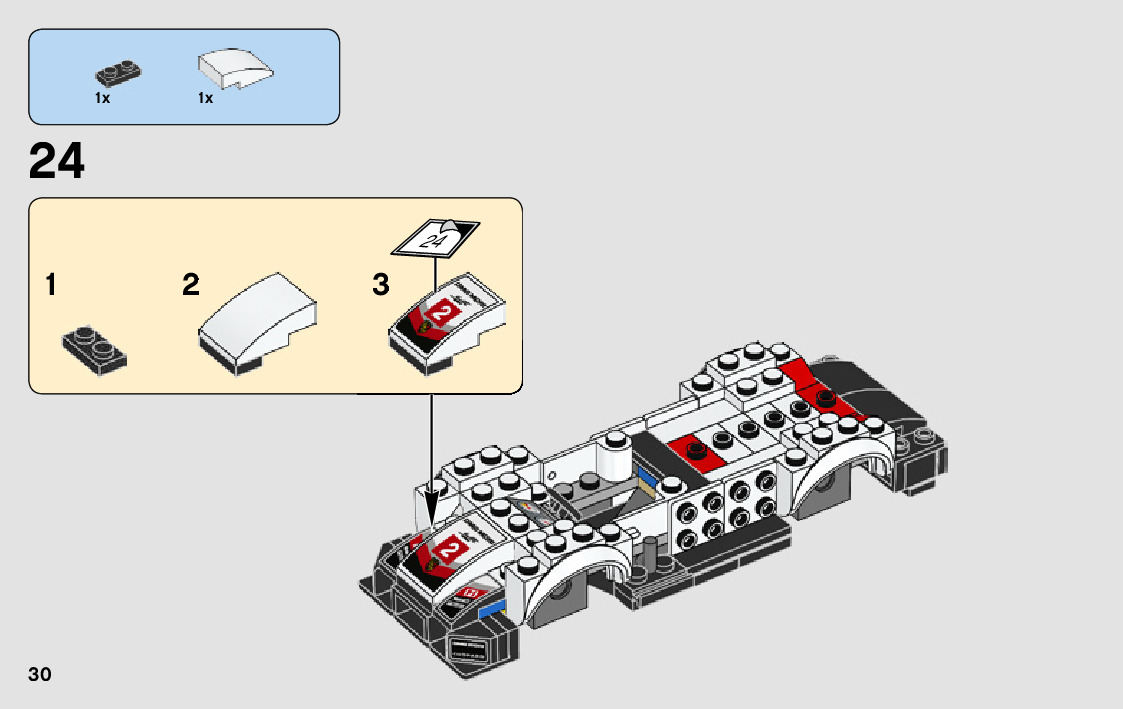 1x 1x

24

1

2

3

24

2

2

30