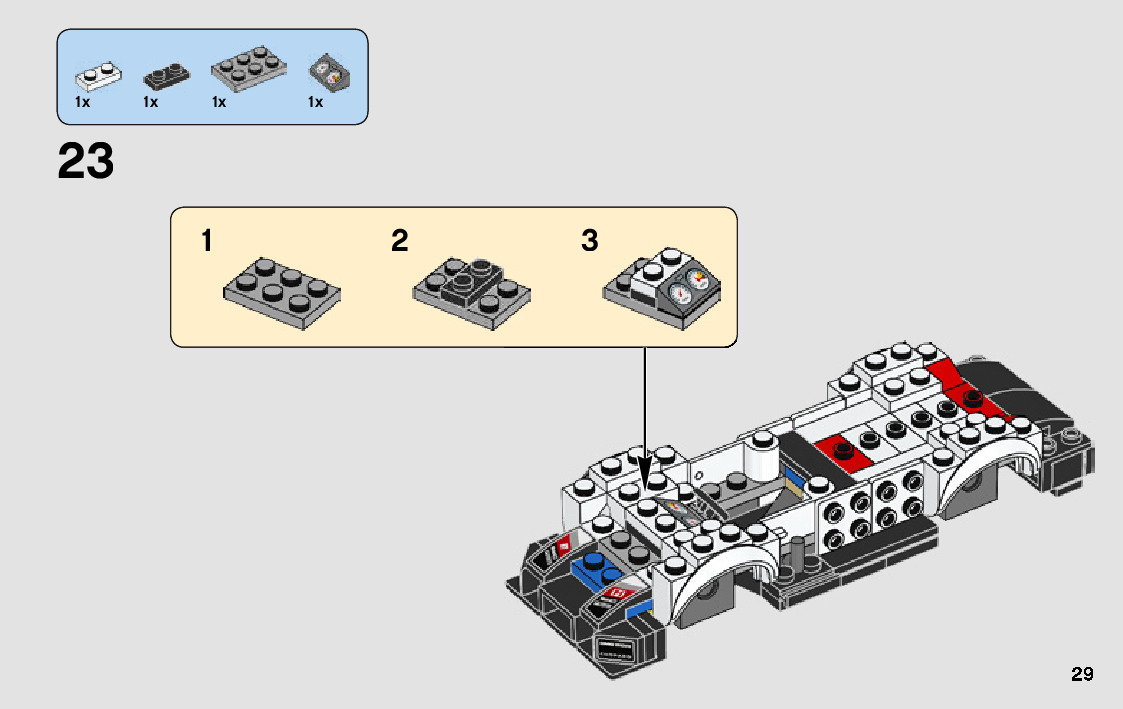 1x 1x 1x 1x

23

1 2 3

29