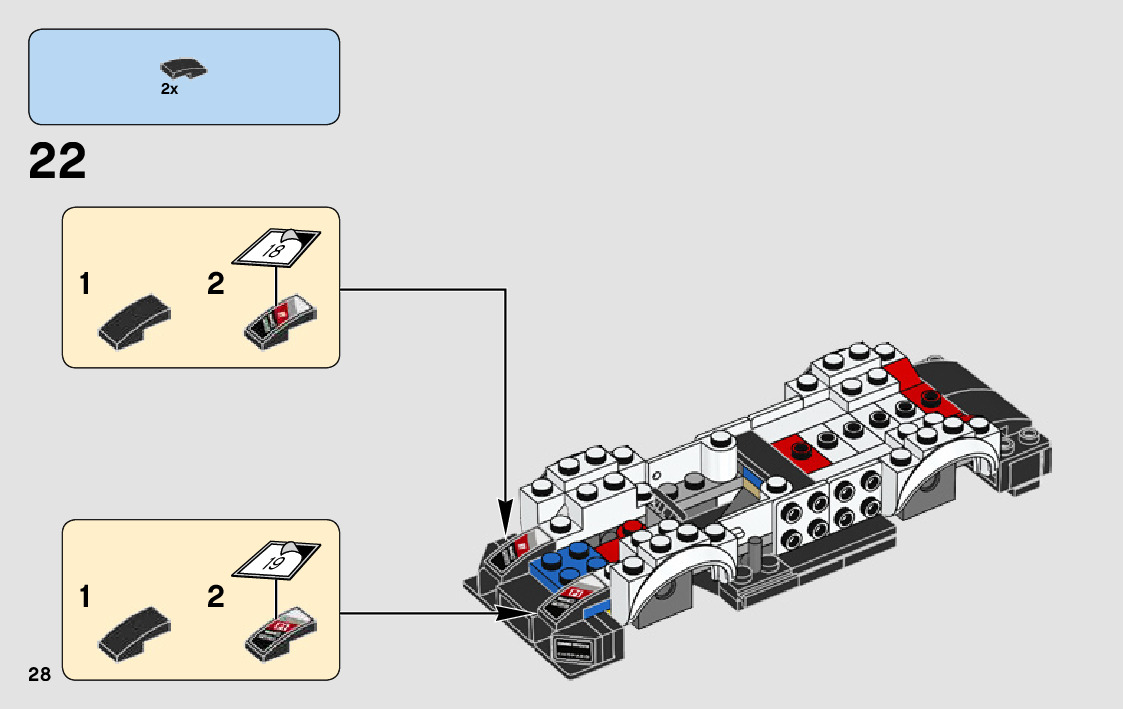 2x

22

1

2

18

1

2

19

28