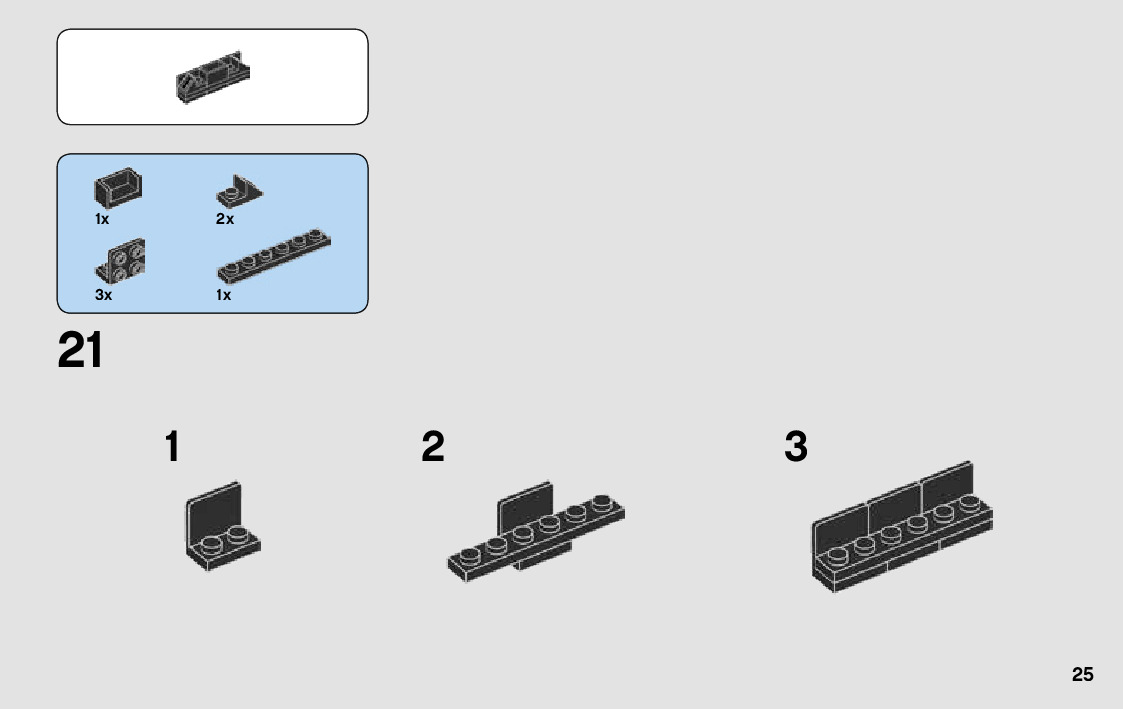 1x

2x

3x

1x

21

1

2

3

25