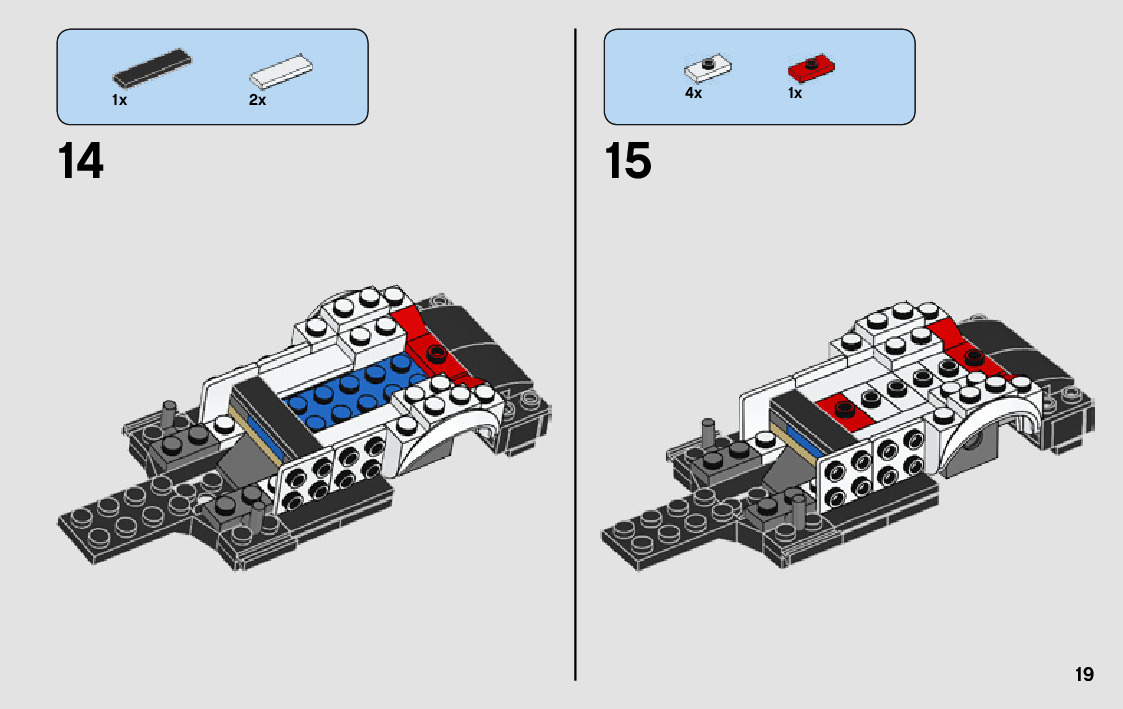 1x 2x

14

4x 1x

15

19