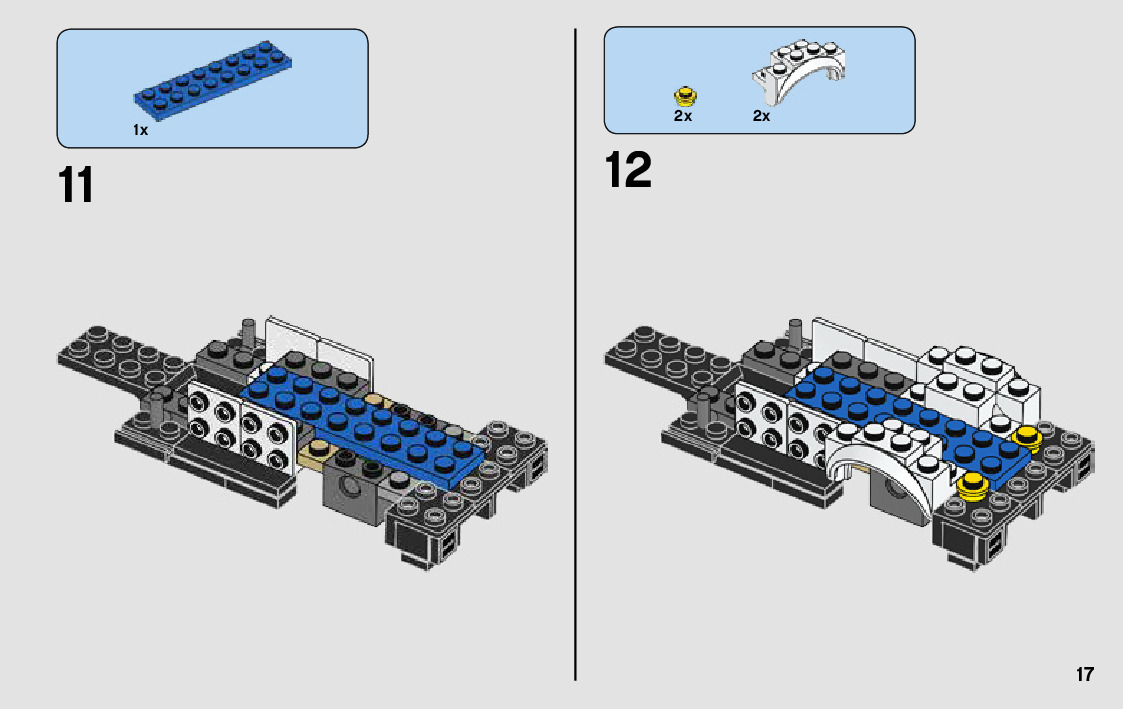 1x

11

2x 2x

12

17