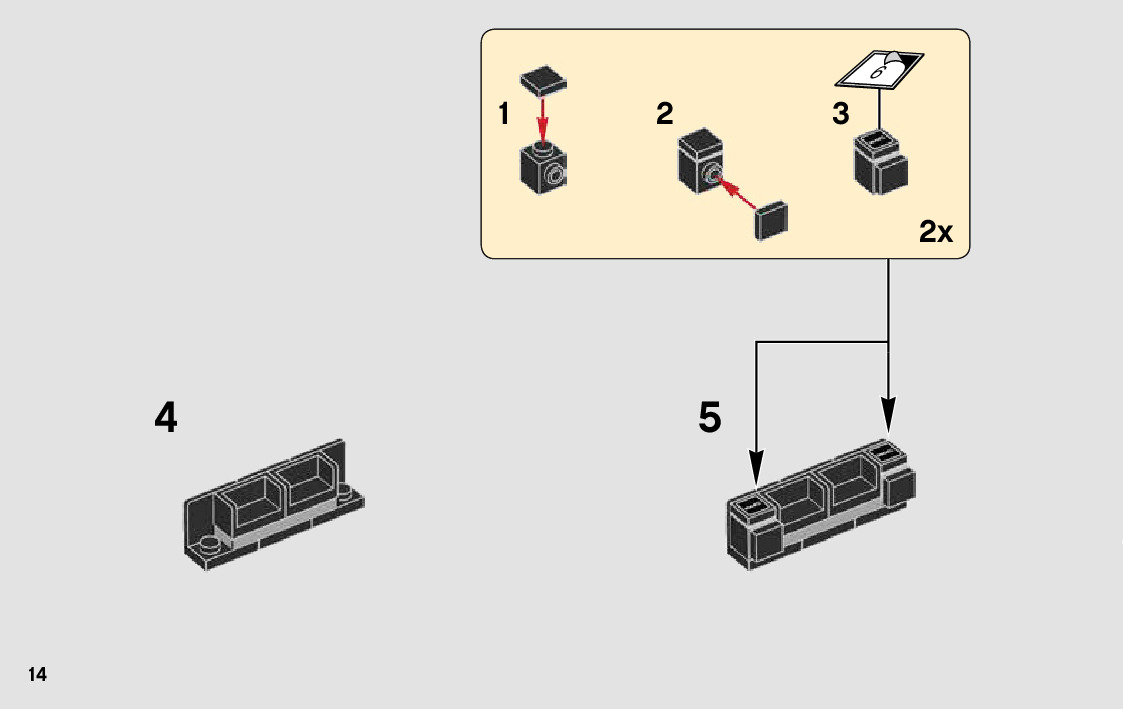 1

2

3

6

2x

4

5

14