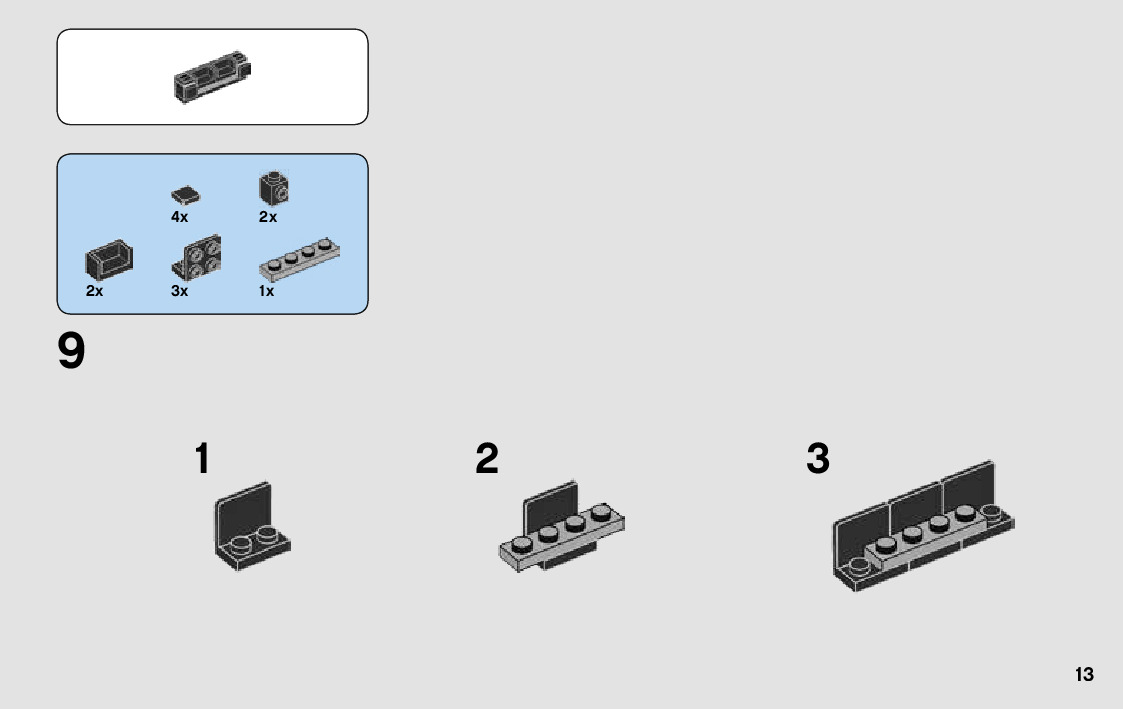 4x
2x
2x
3x
1x

9

1

2

3

13