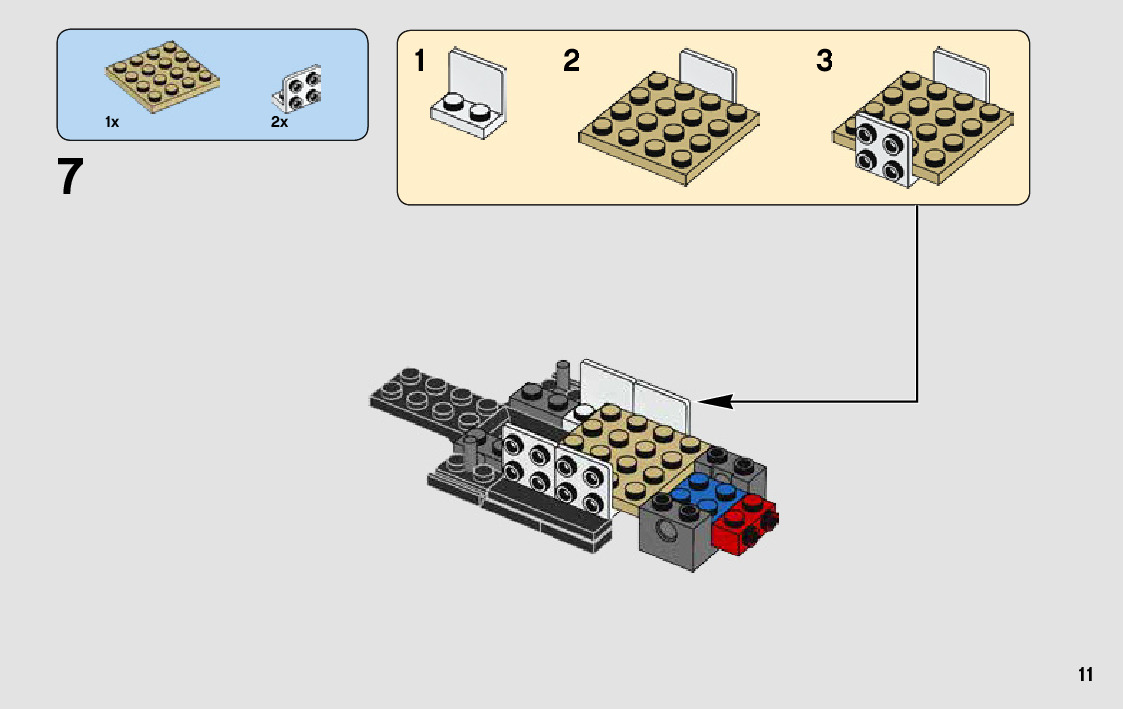 1x 2x

7

1 2 3

11