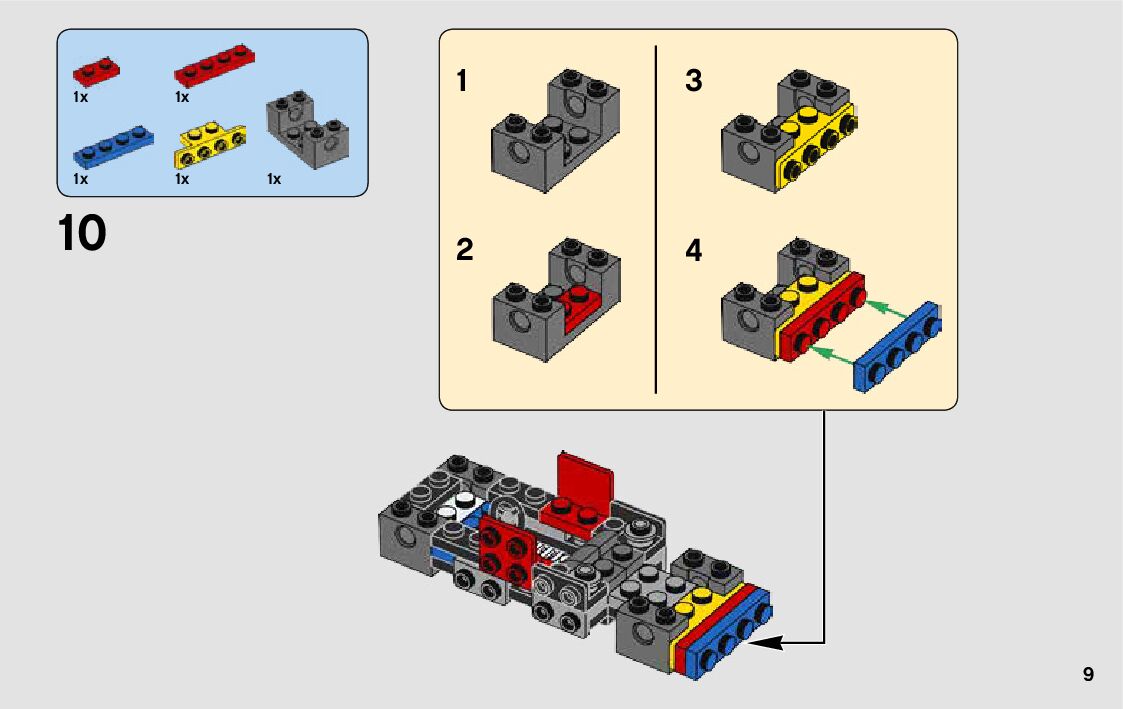 1x
1x
1x
1x
1x

10

1
2
3
4

9