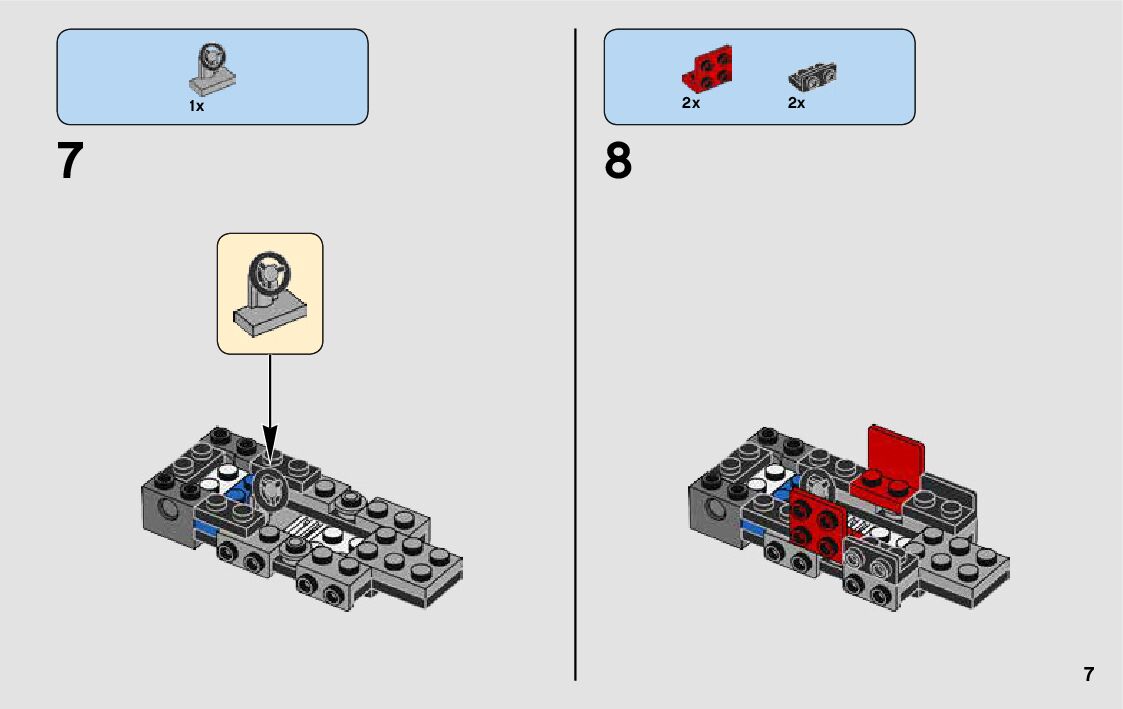 1x

7

2x 2x

8

7