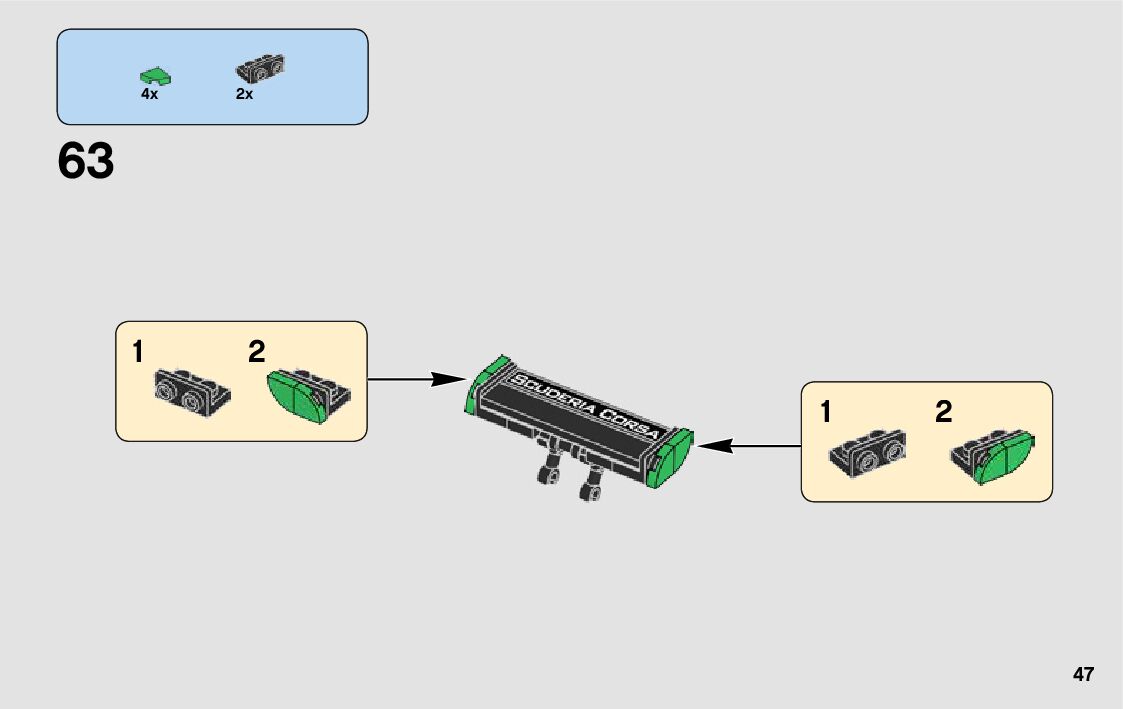 4x
2x

63

1
2

SCUDERIA CORSA

1
2

47