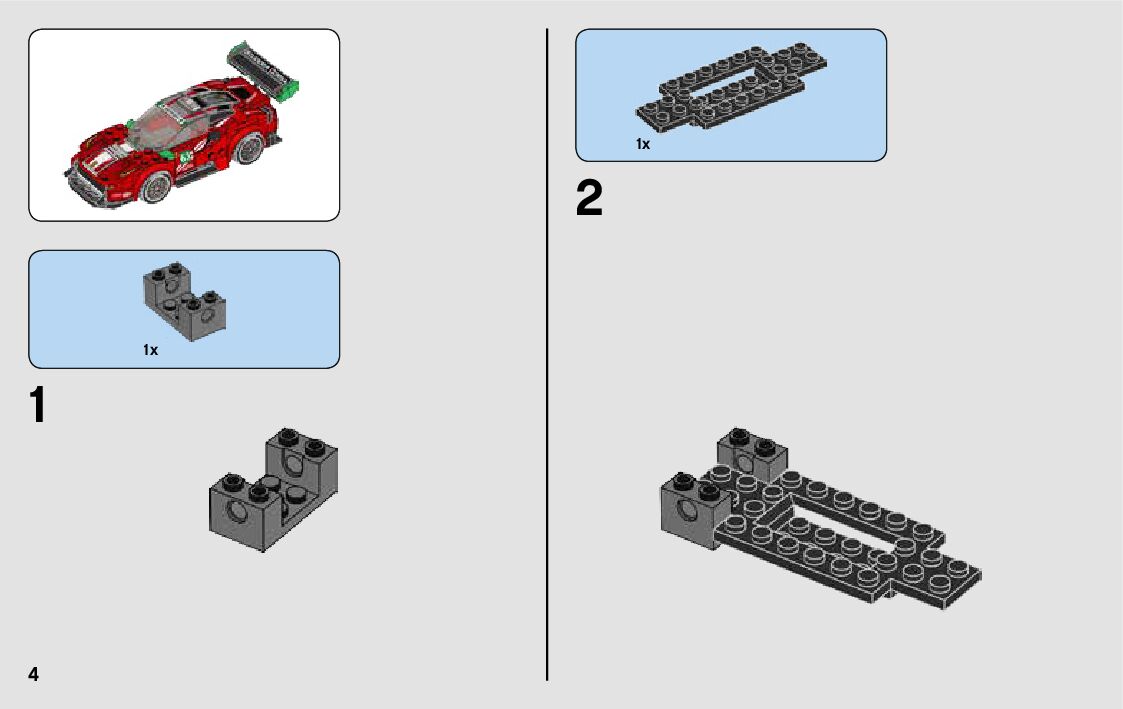 1x

1

4

1x

2