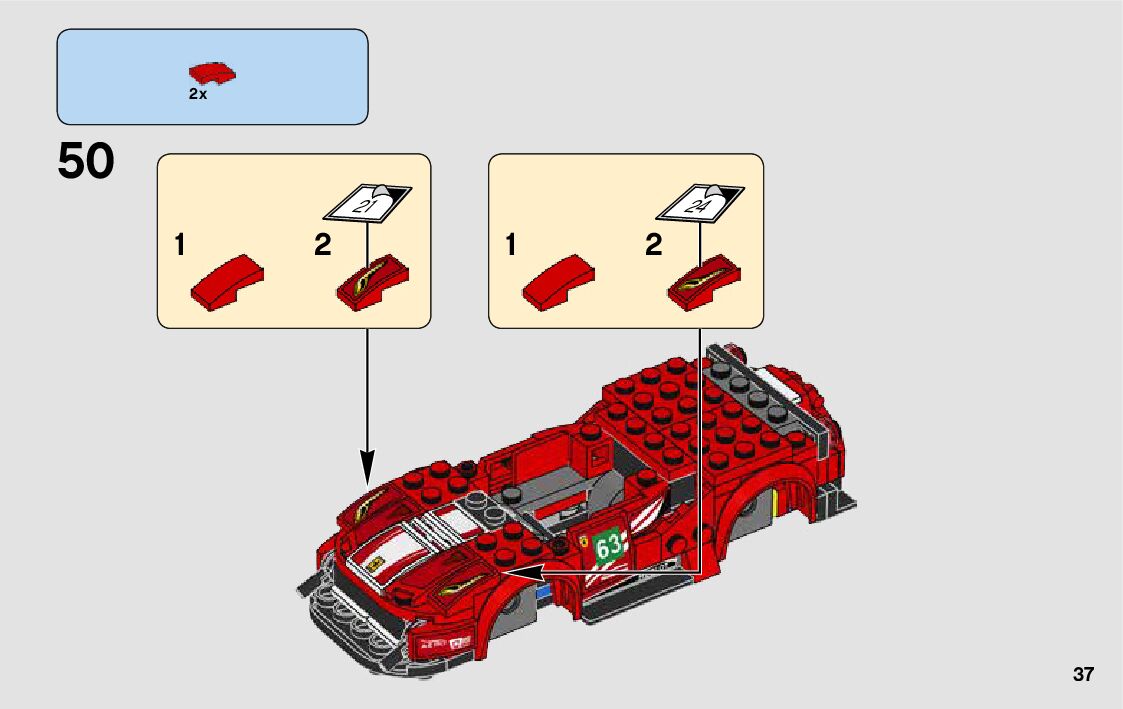 2x

50

1

2

21

1

2

24

63

37