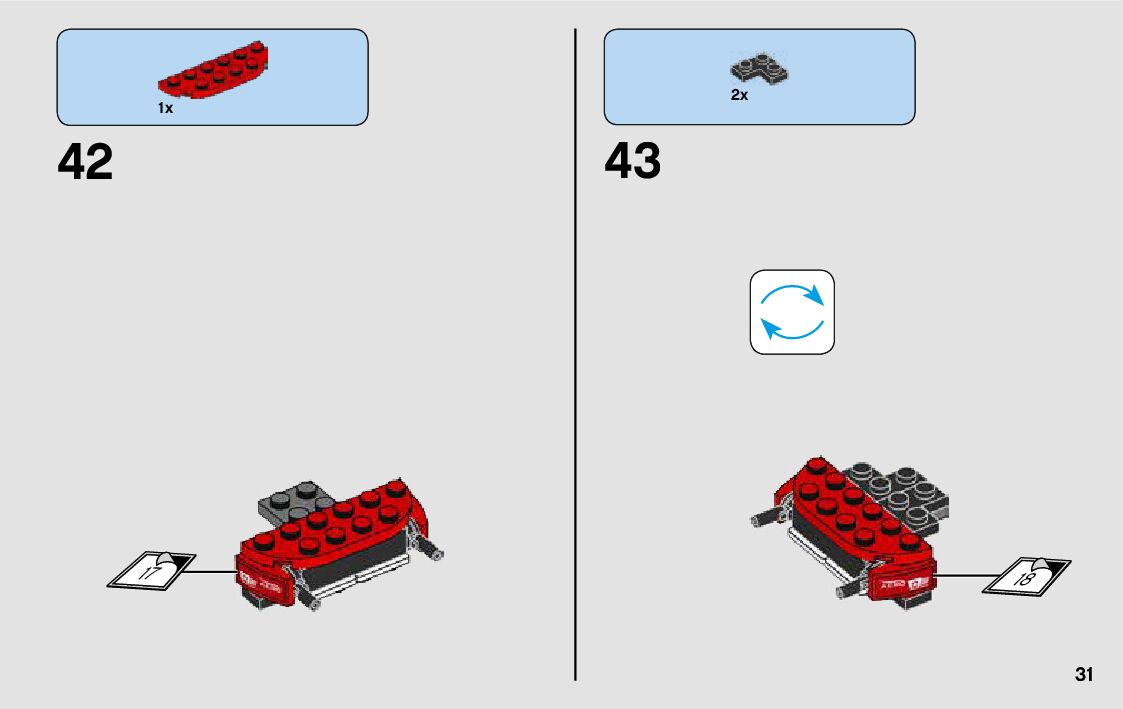 1x

42

17

2x

43

18

31