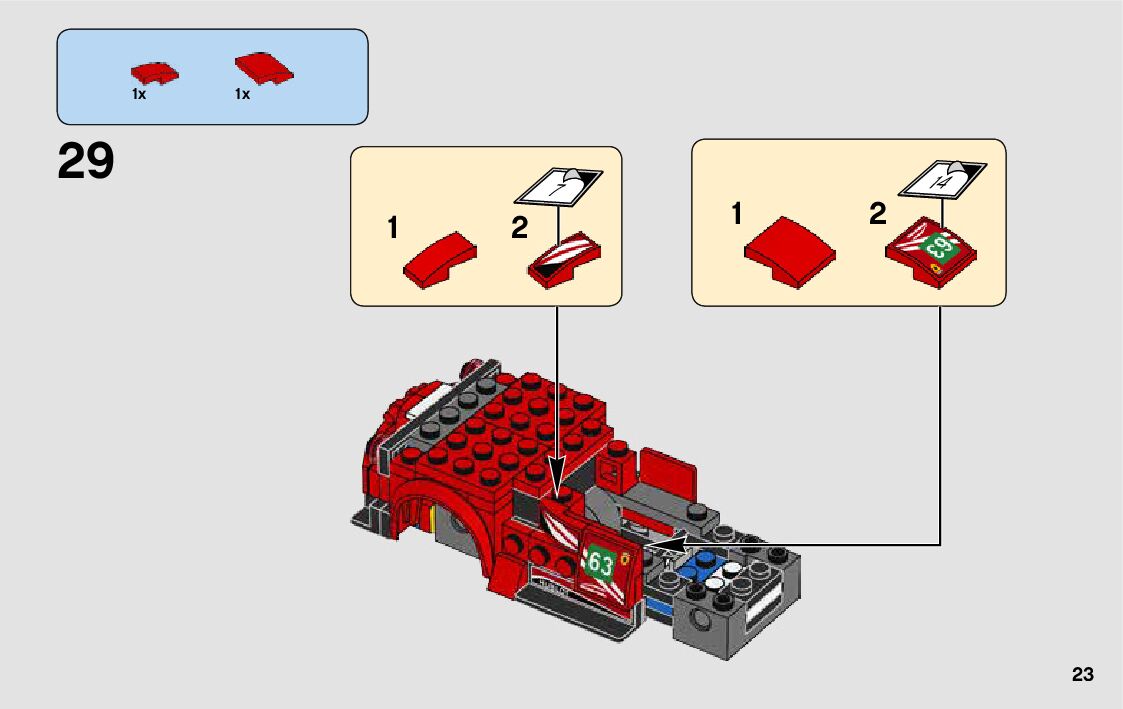 1x 1x

29

1 2

7

1 2

14

63

63

23