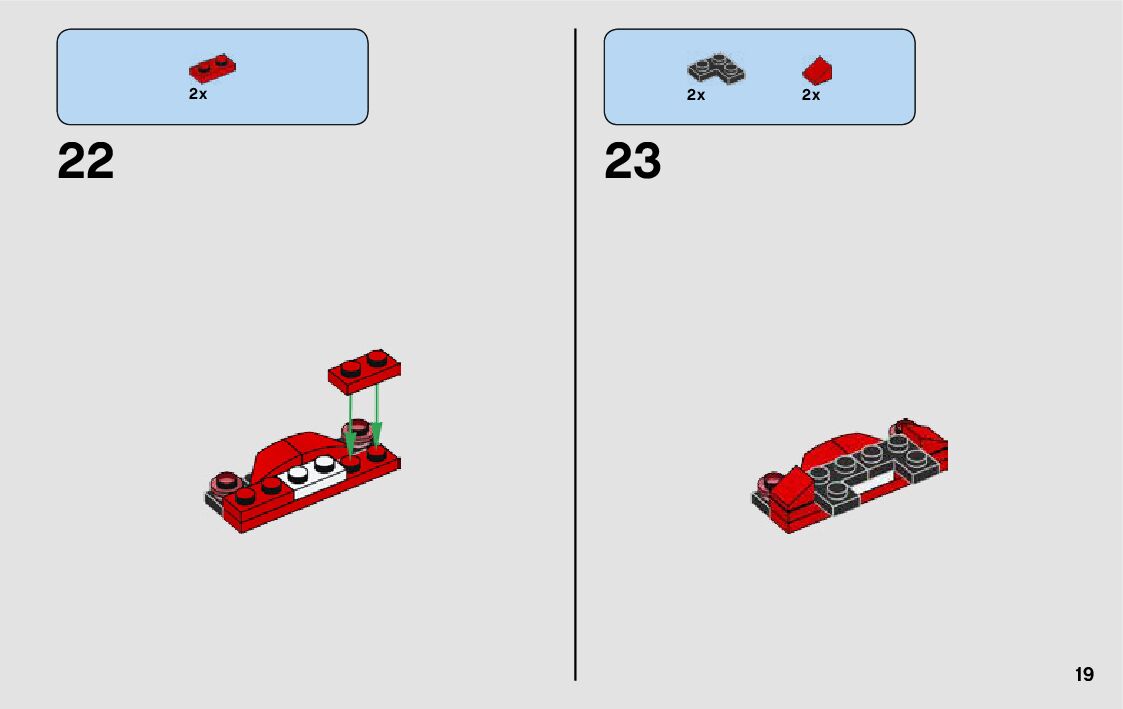 2x

22

2x 2x

23

19