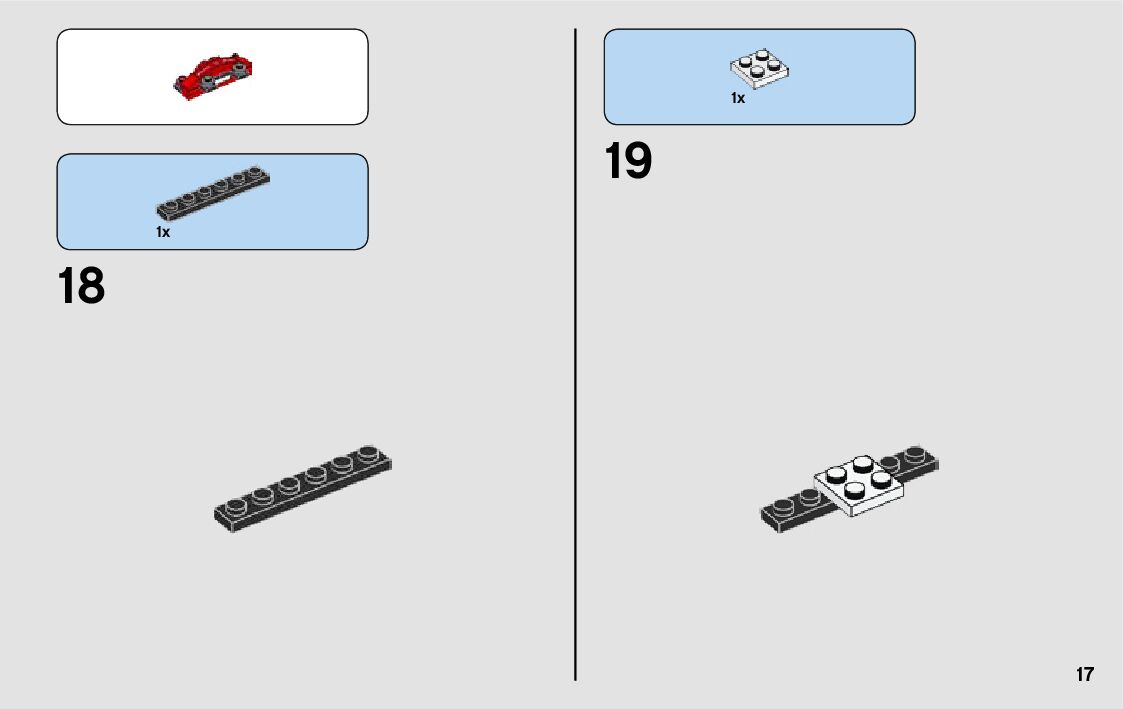 1x

18

1x

19

17