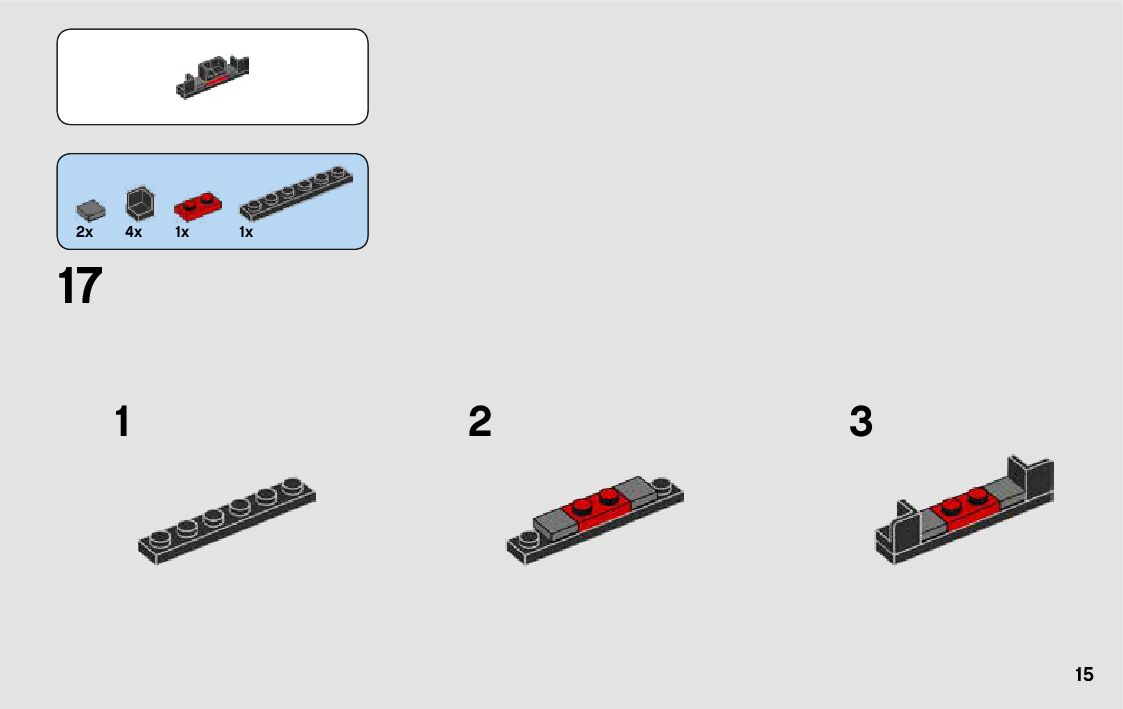 2x 4x 1x 1x

17

1

2

3

15