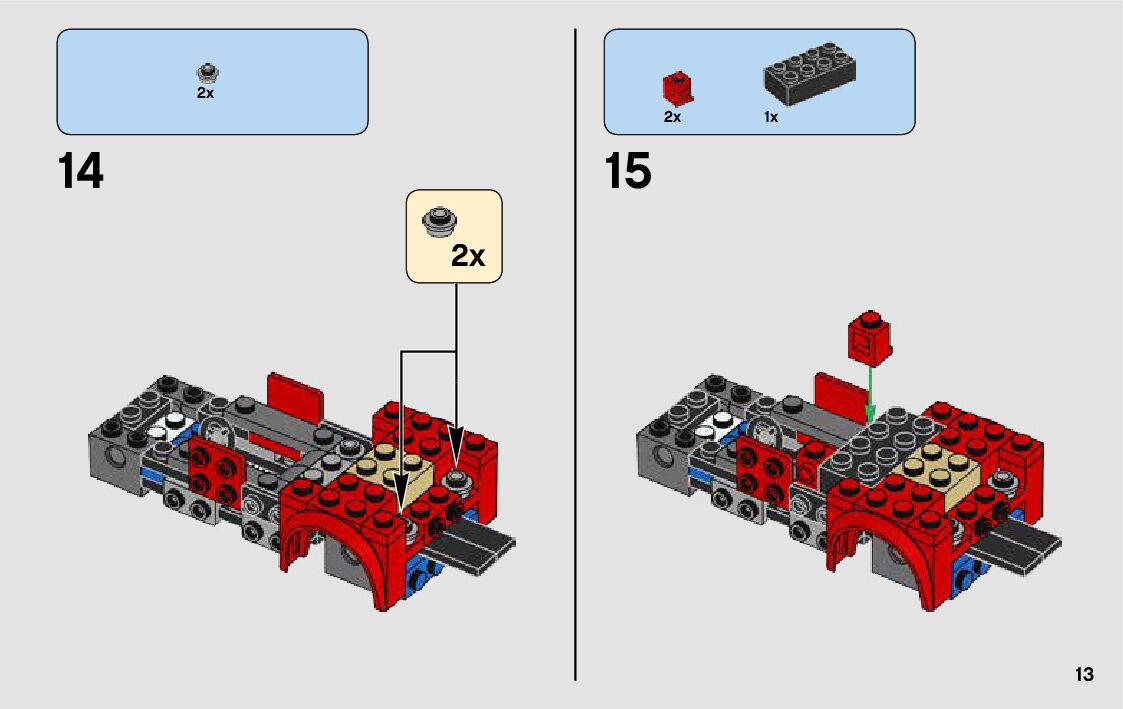 2x

14

2x

2x 1x

15

13