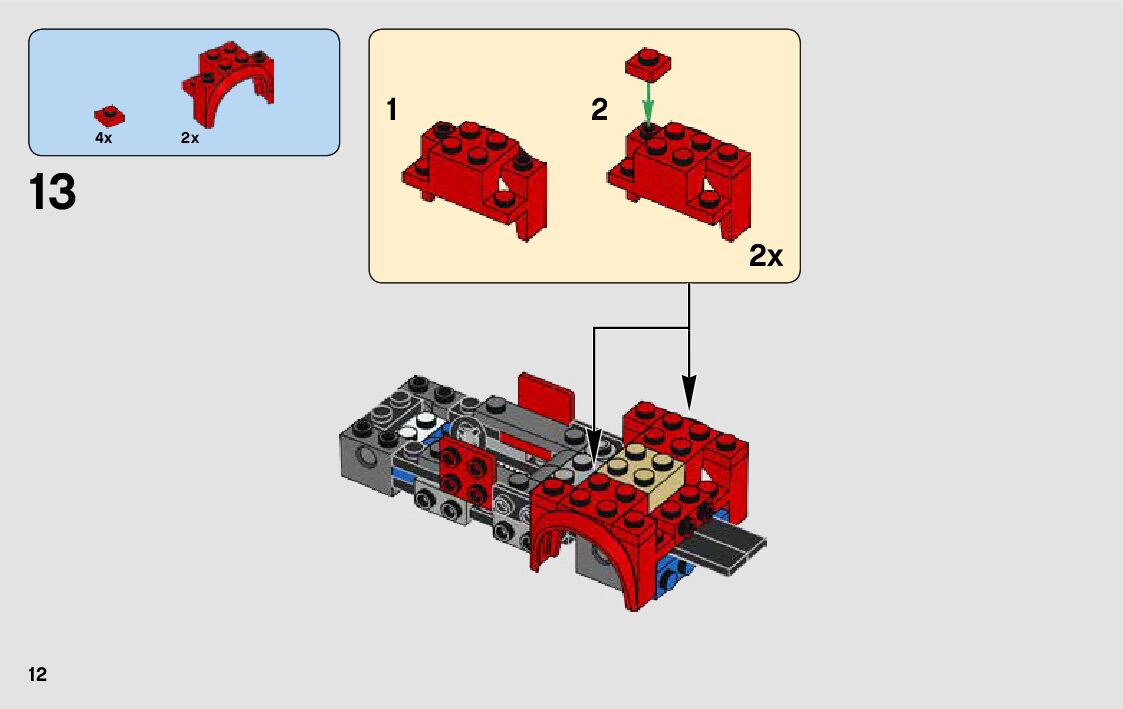 4x
2x

13

1
2
2x

12