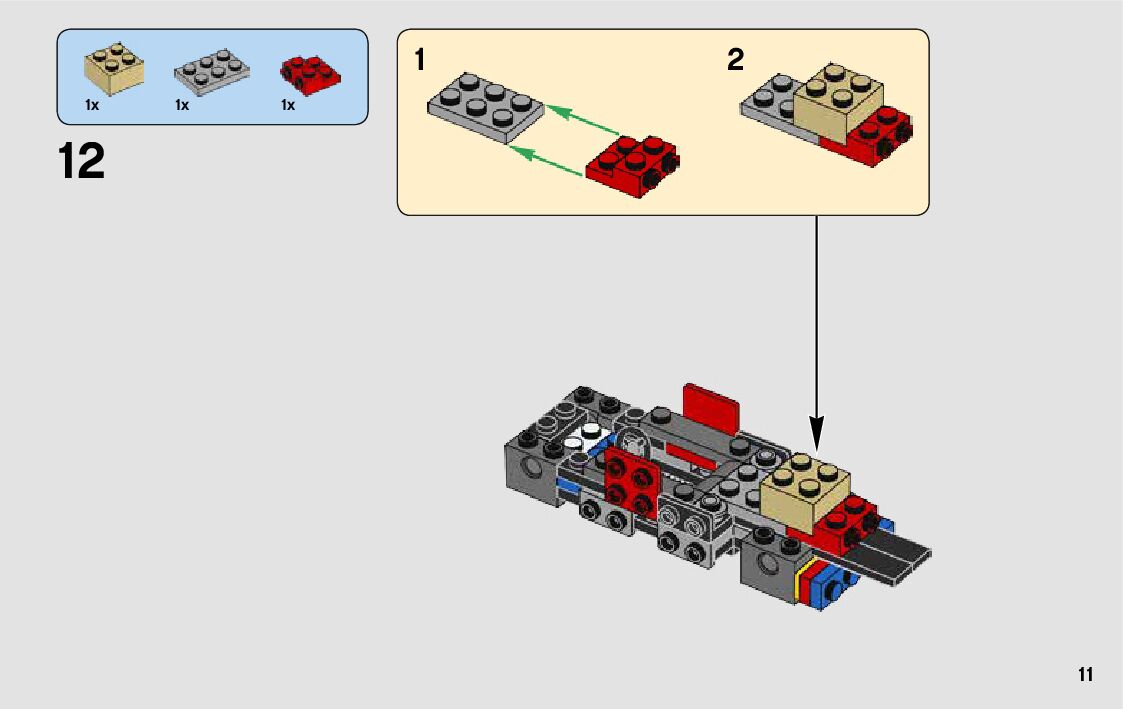 1x 1x 1x

12

1

2

11