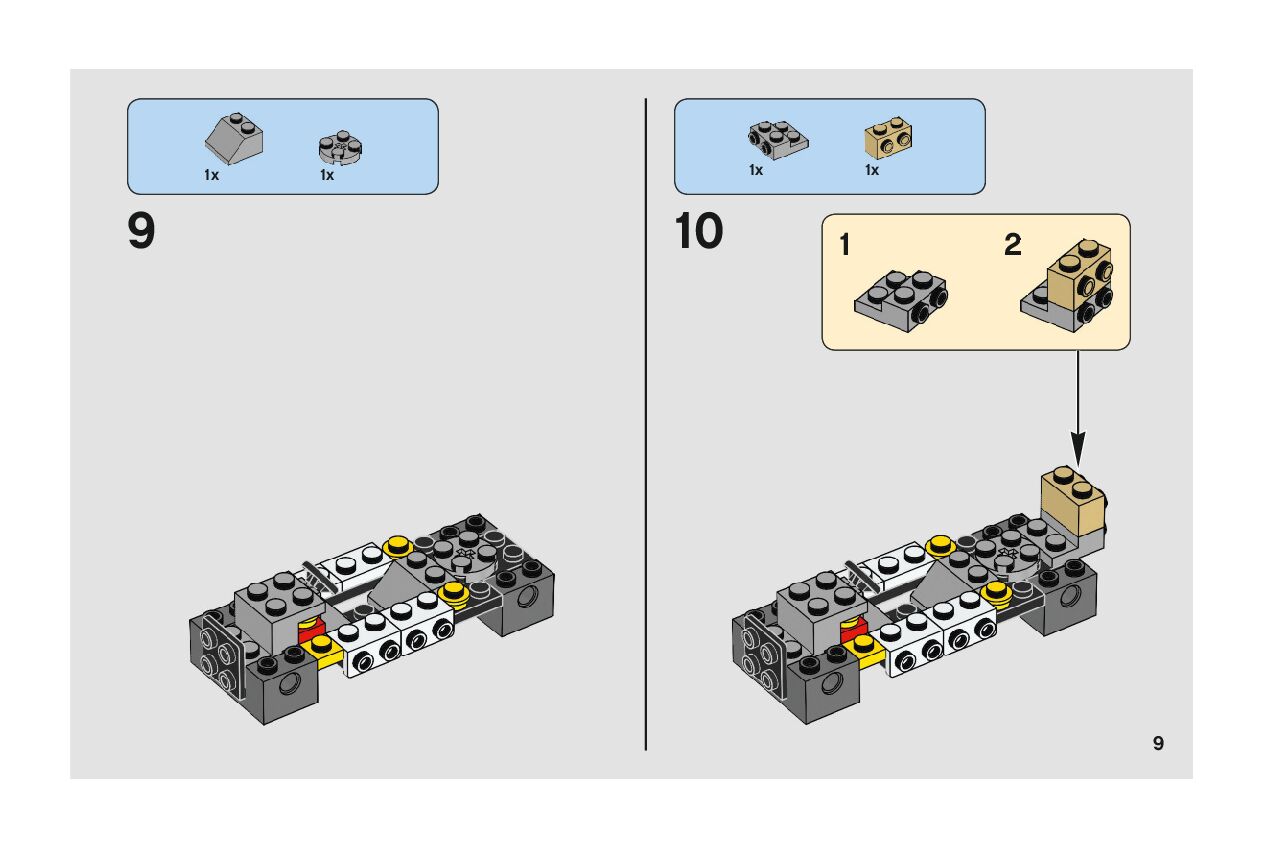 1x
1x

9

1x
1x

10

1
2

9