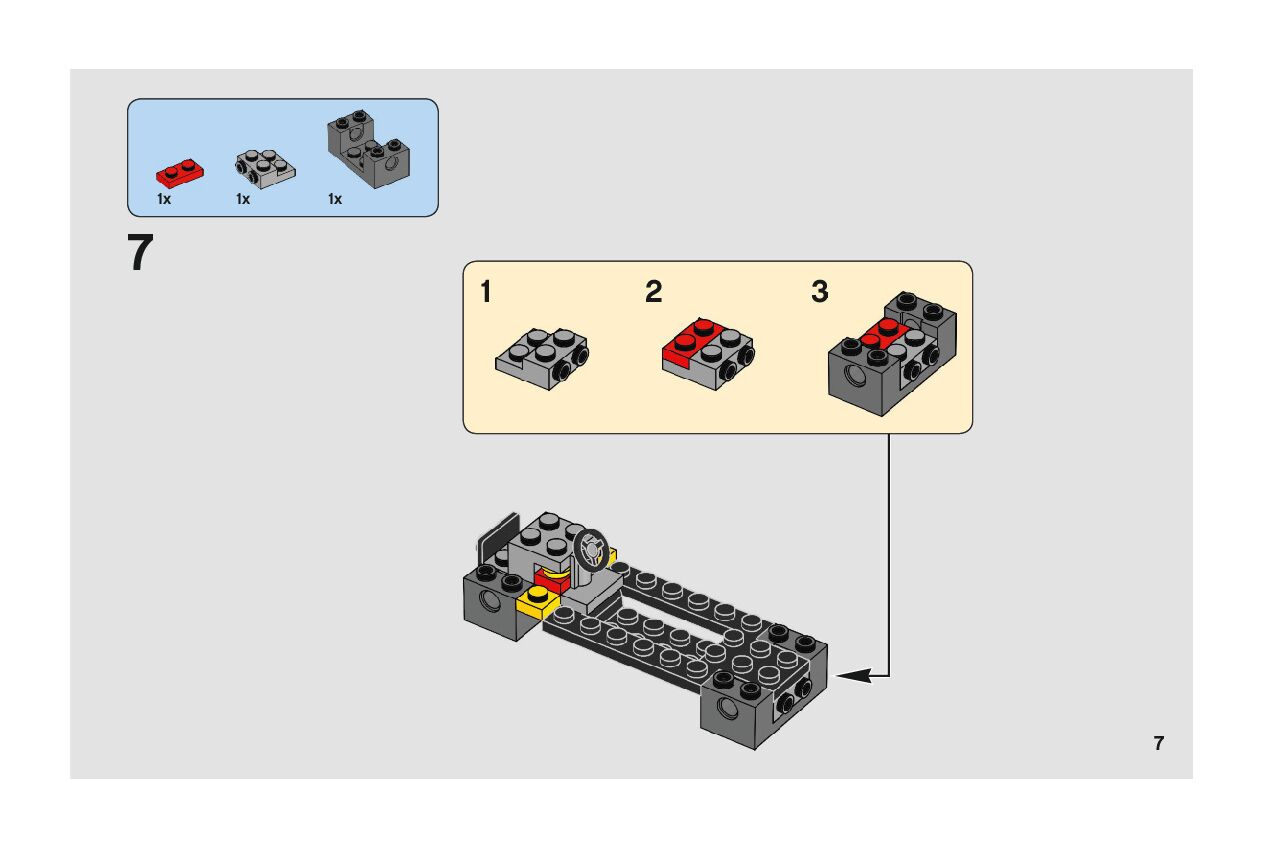 1x 1x 1x

7

1 2 3

7