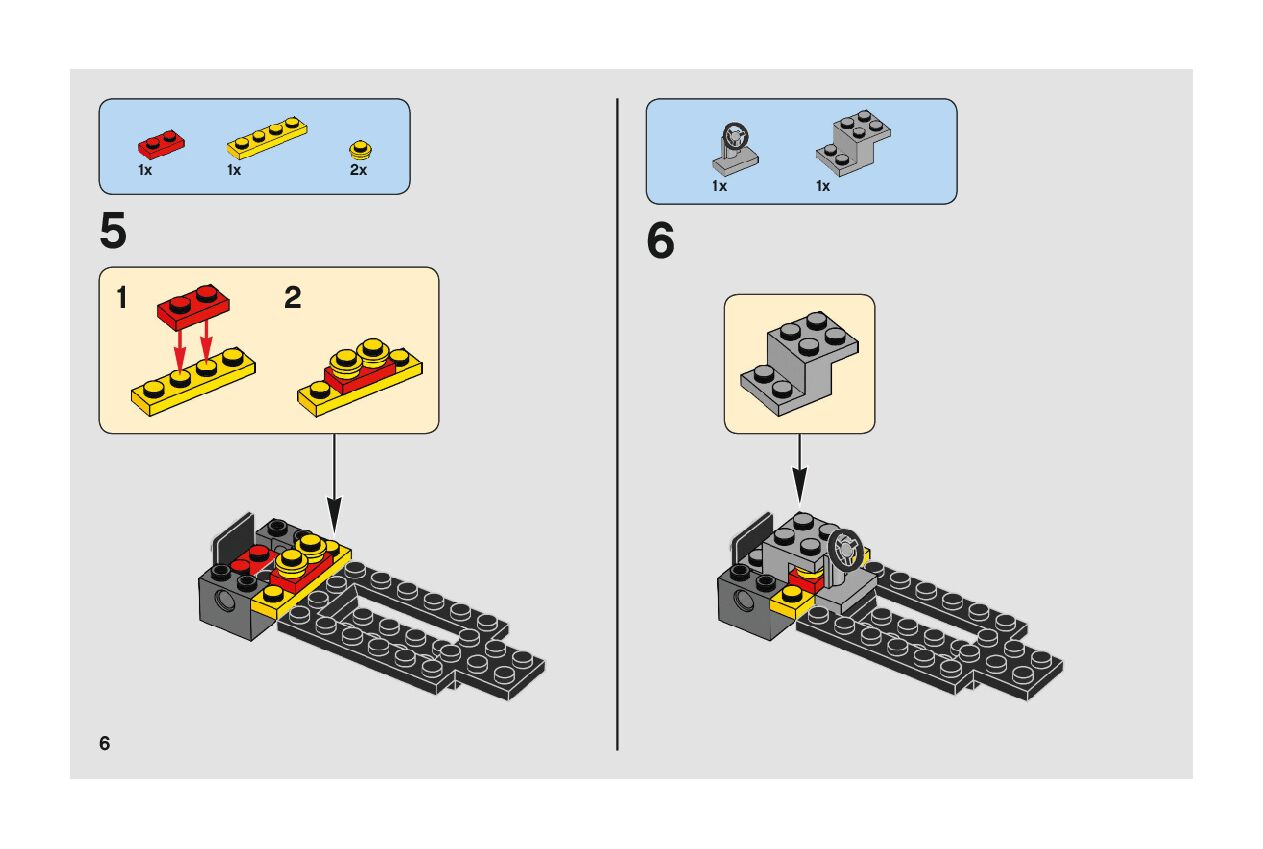 1x 1x 2x

5

1 2

6

1x 1x

6