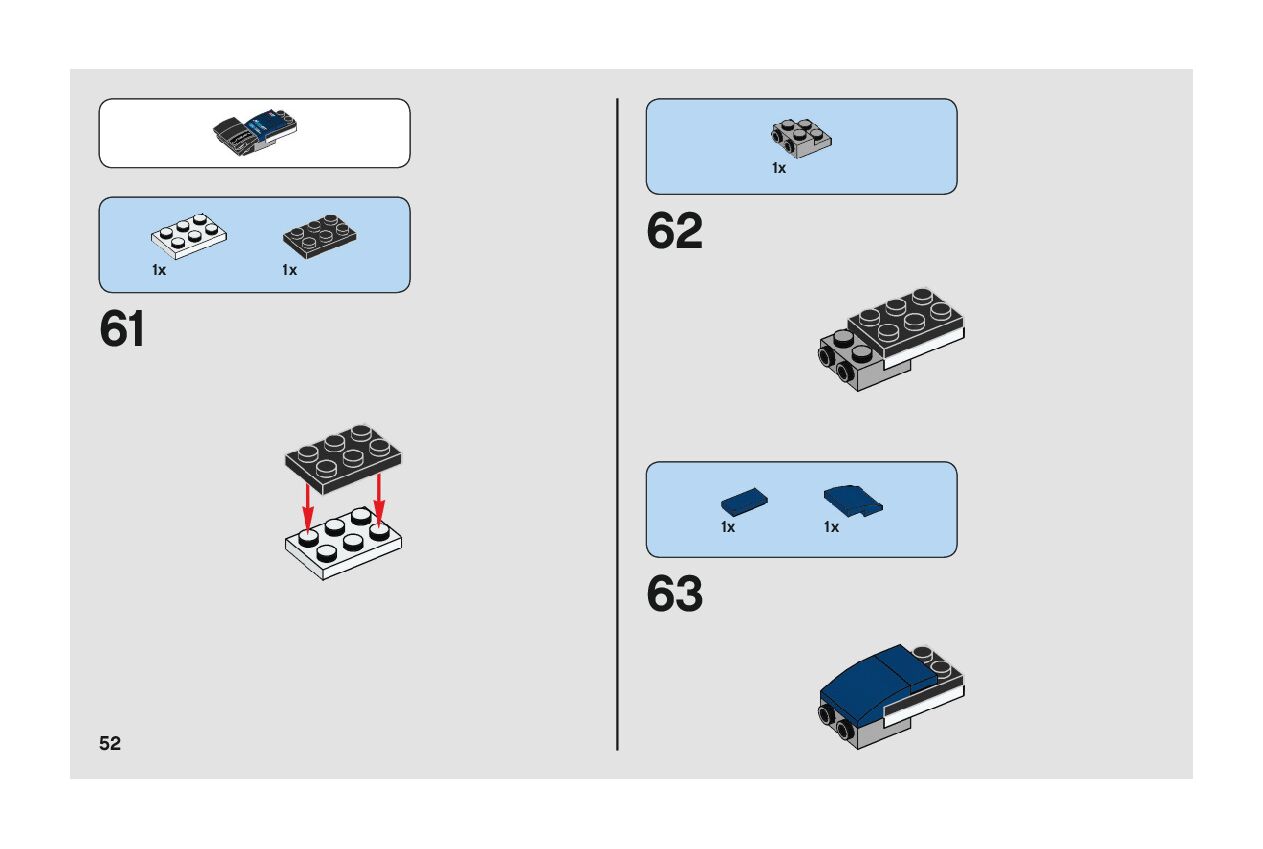 1x 1x

61

52

1x

62

1x 1x

63