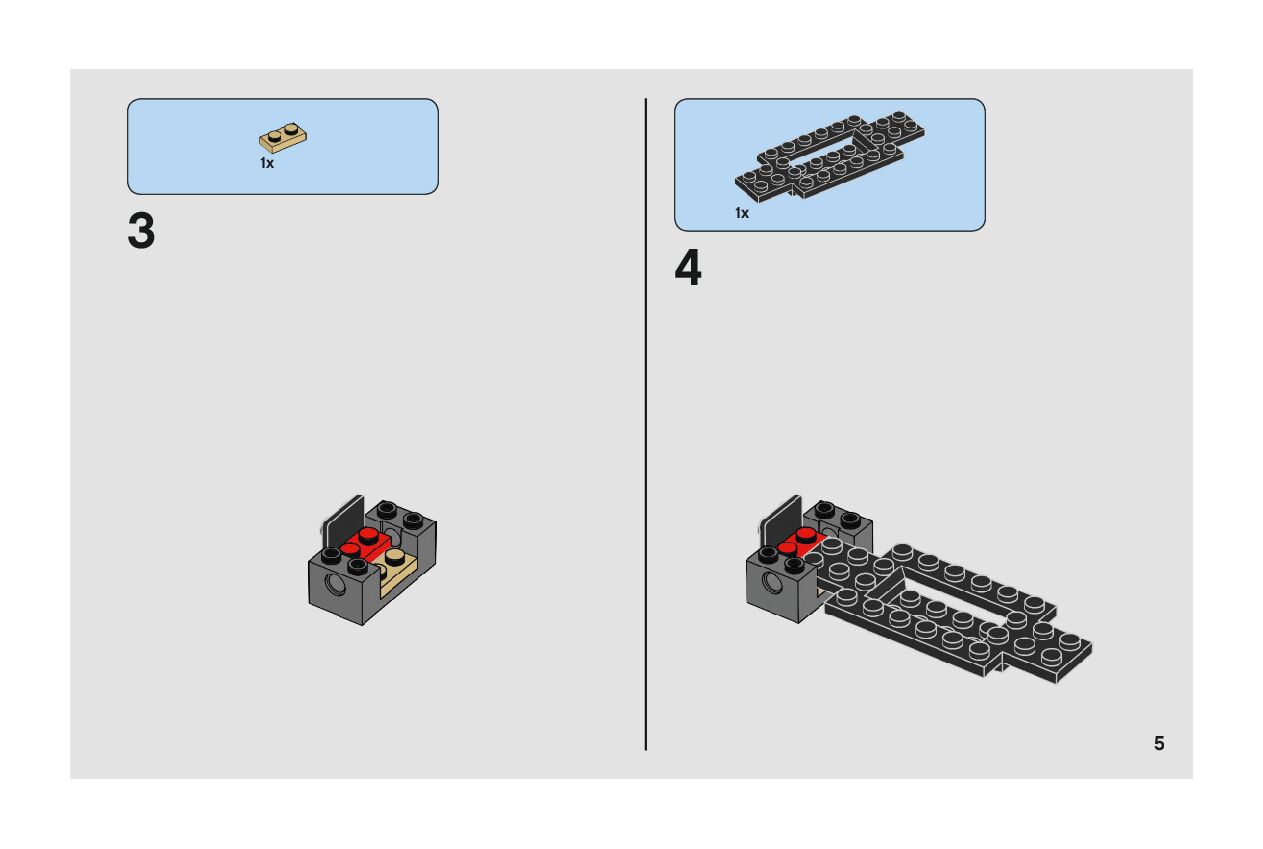 1x

3

1x

4

5