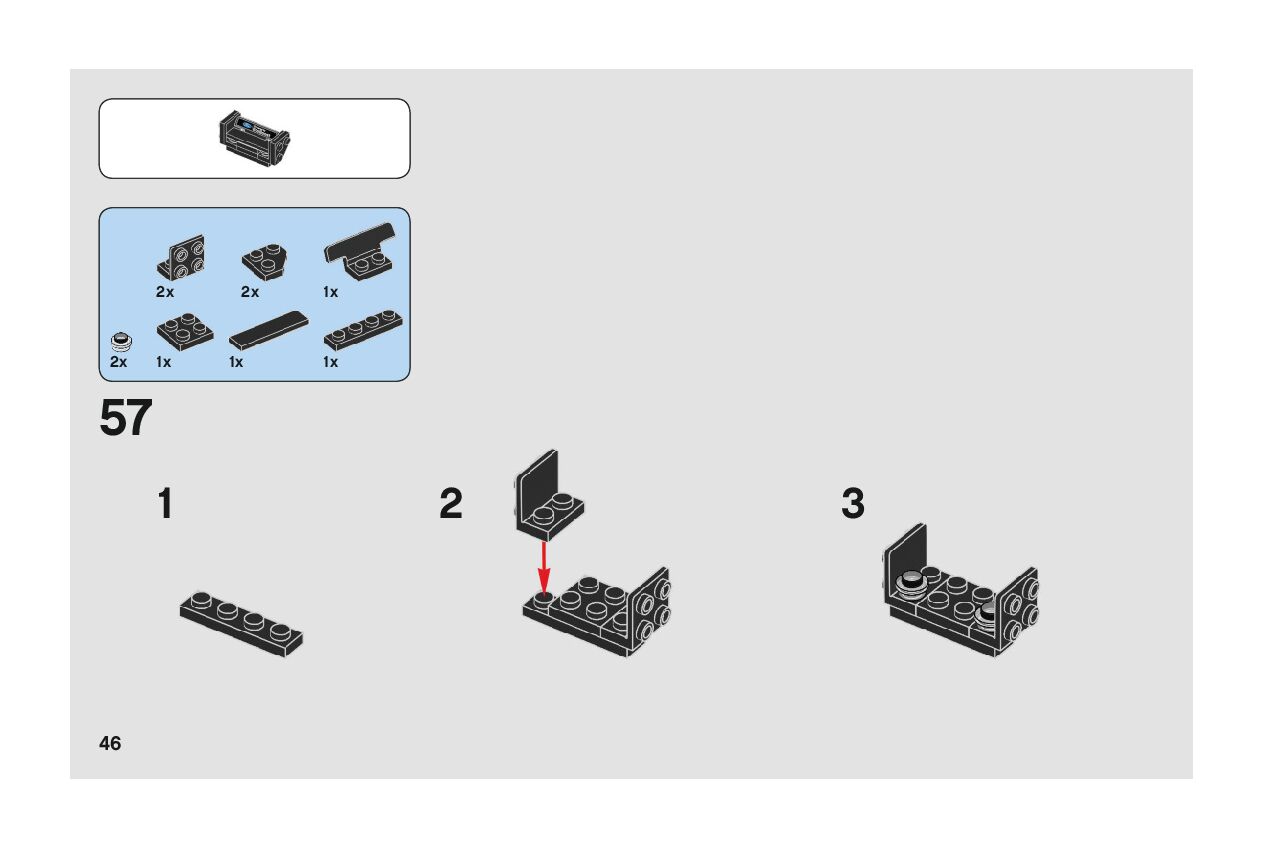 2x 2x 1x

2x 1x 1x 1x

57

1

2

3

46