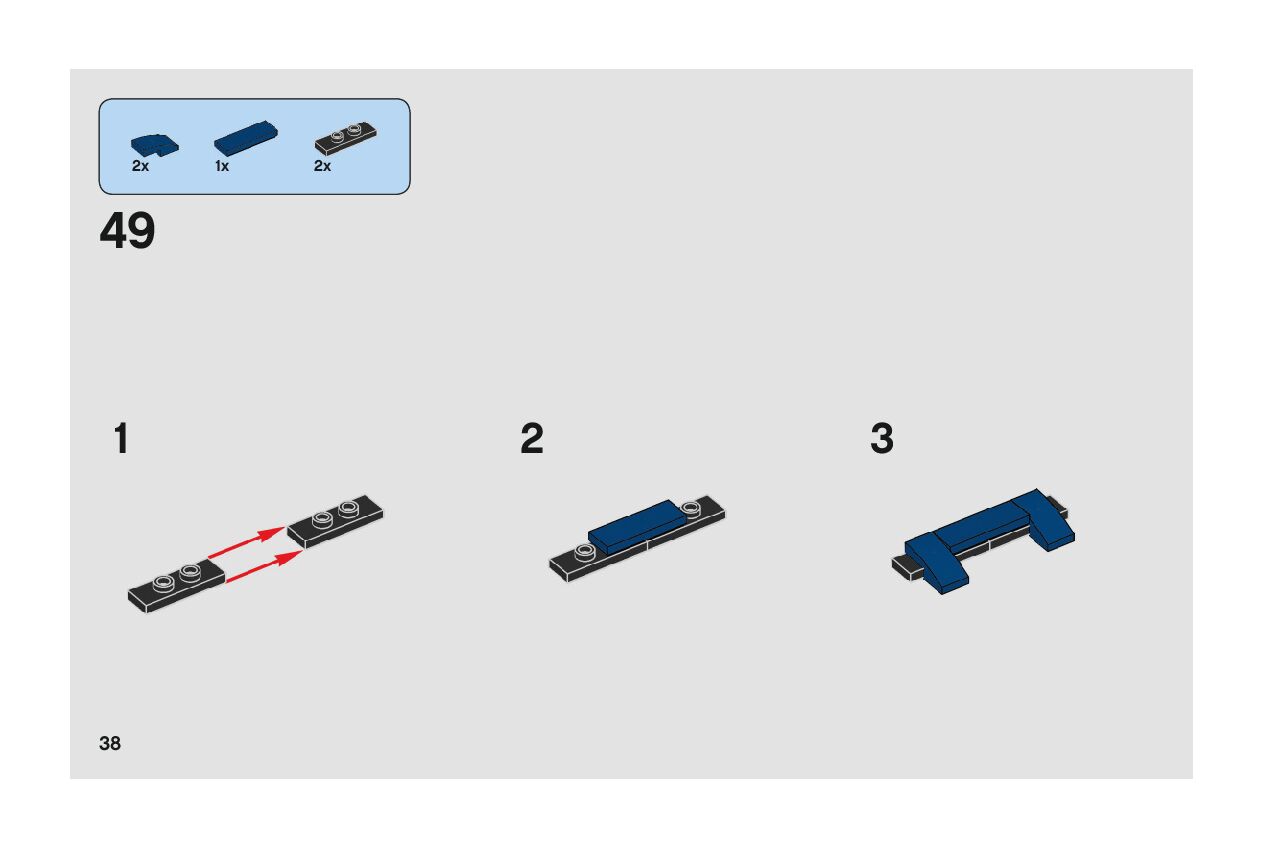 2x 1x 2x

49

1

2

3

38