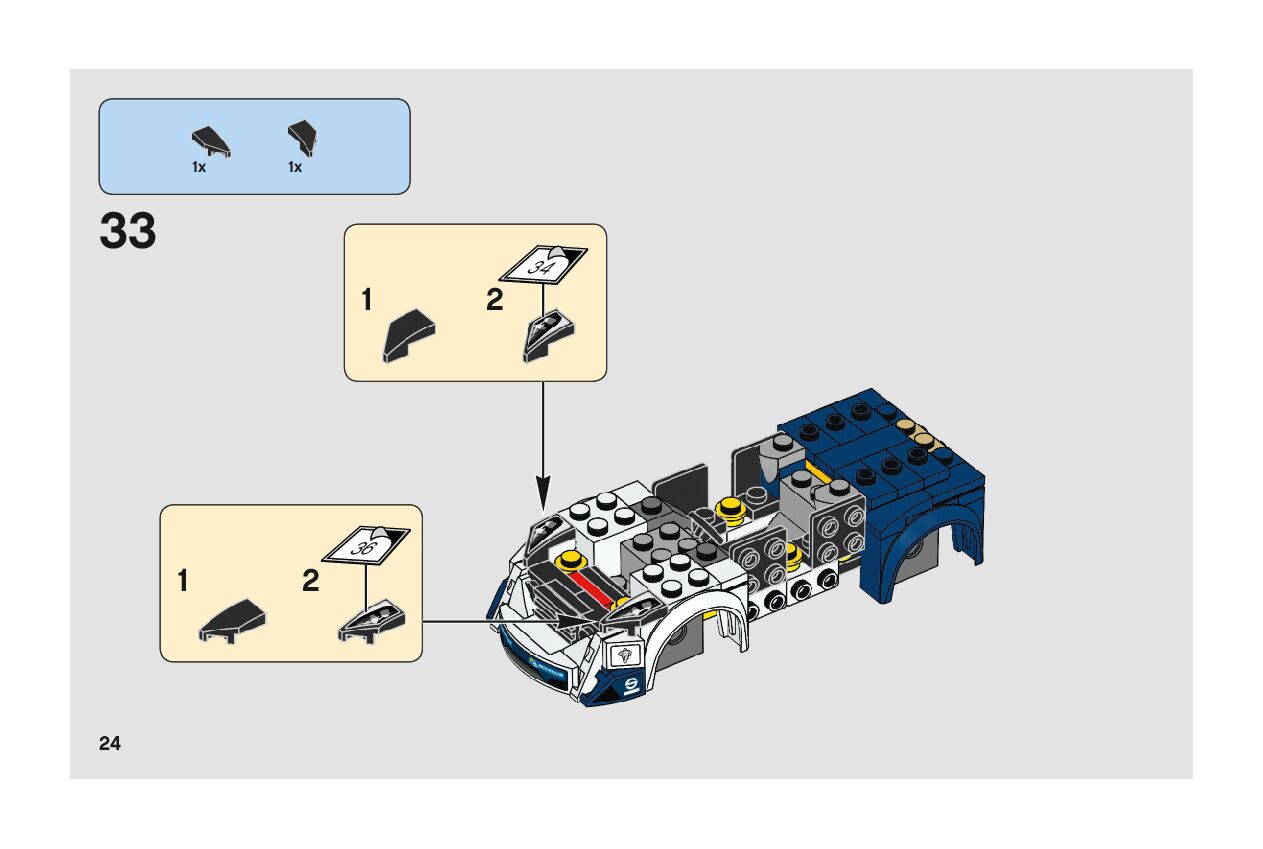 1x 1x

33

1 2

34

1 2

36

24