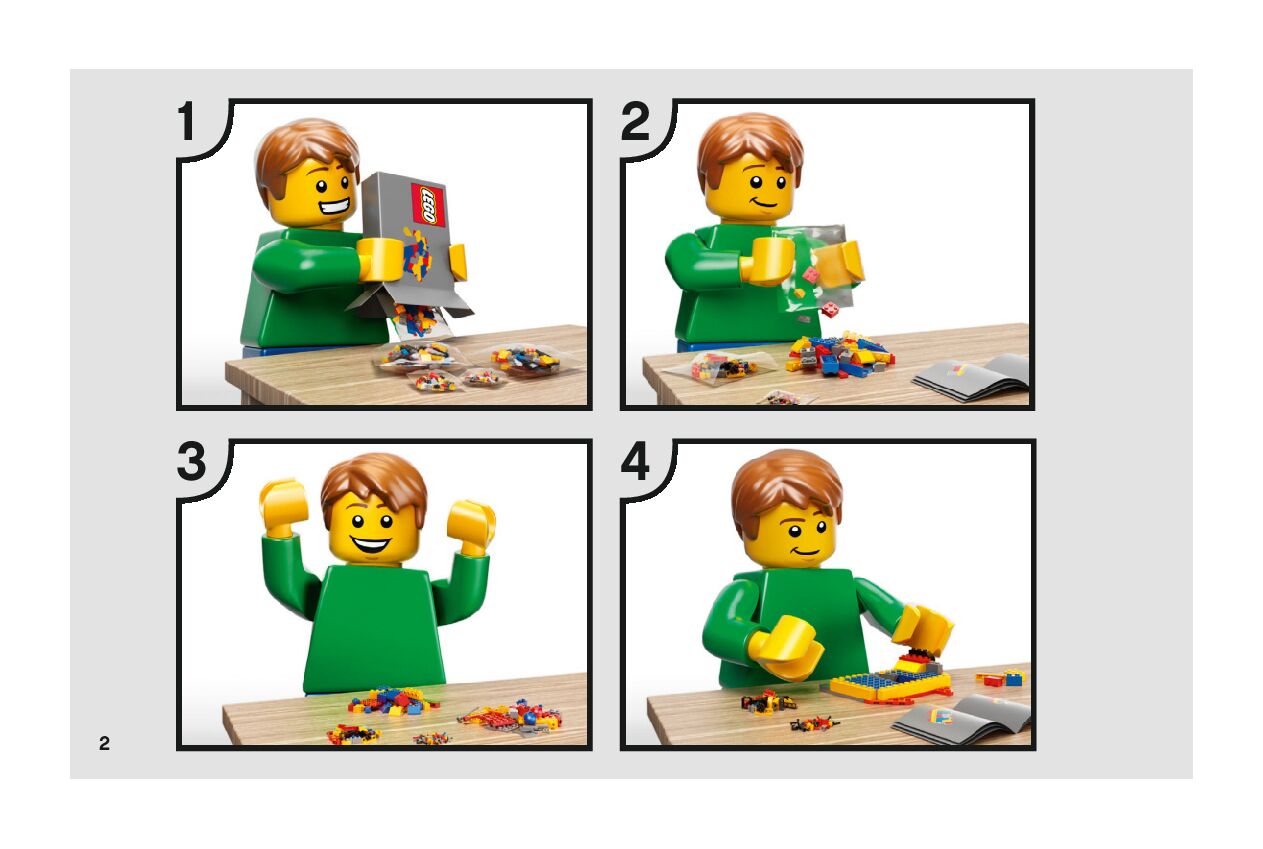 1

LEGO

2

3

4

2