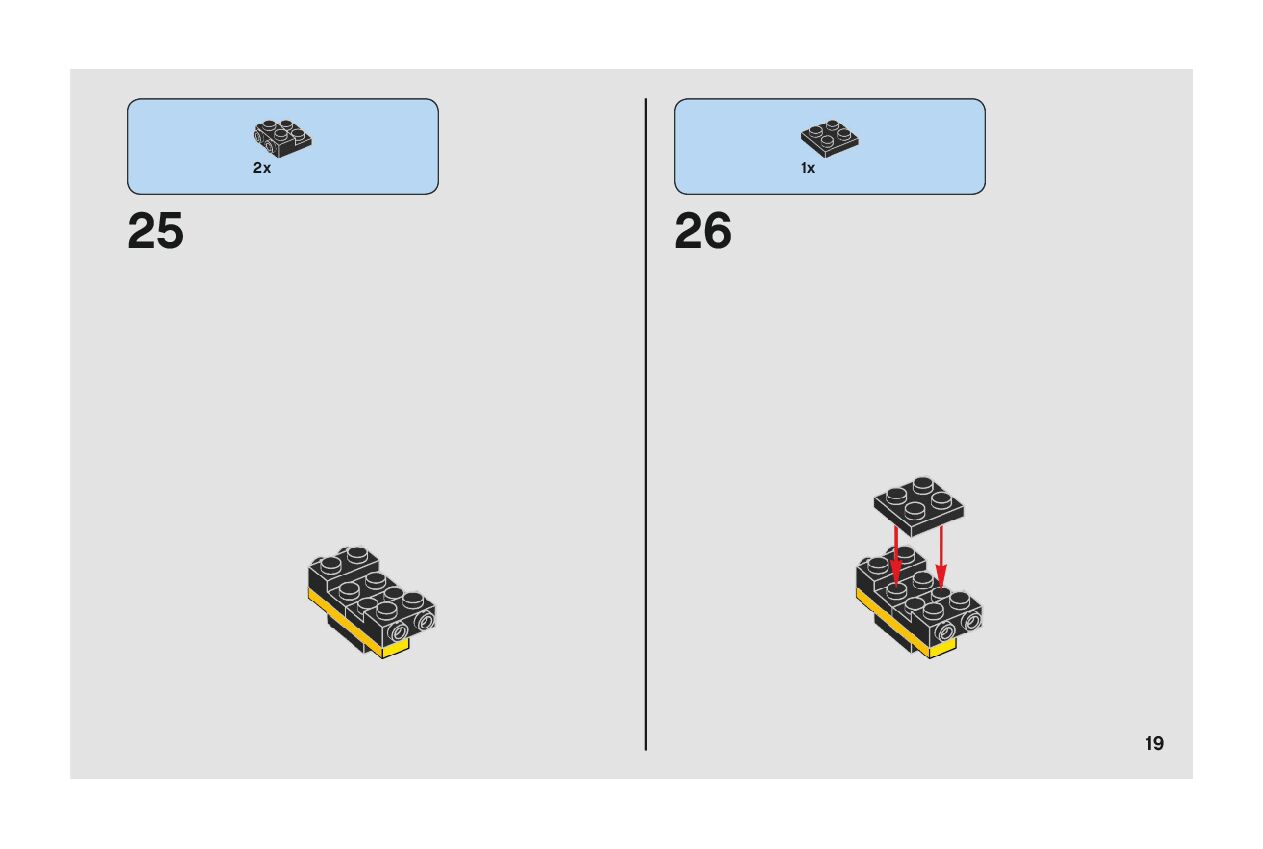 2x

25

1x

26

19