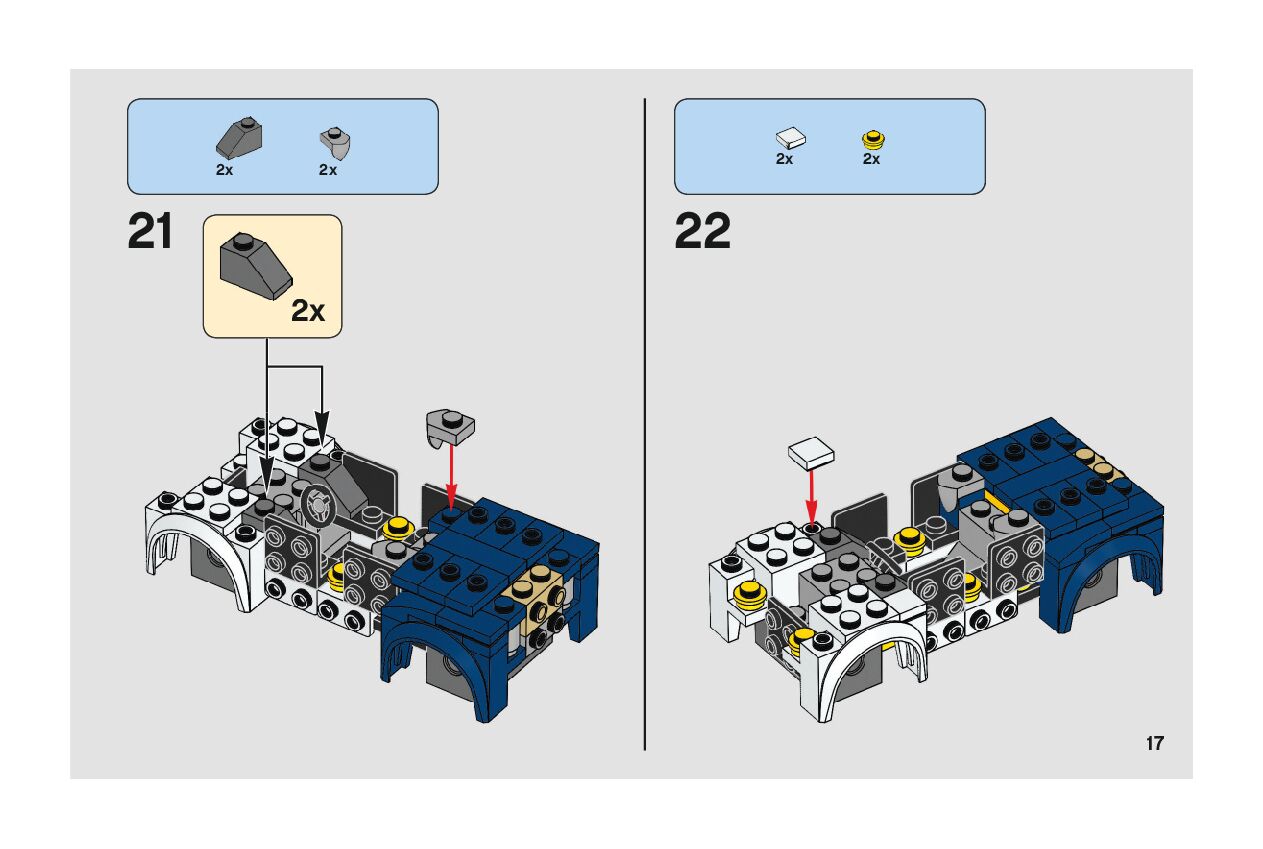 2x 2x

21

2x

2x 2x

22

17